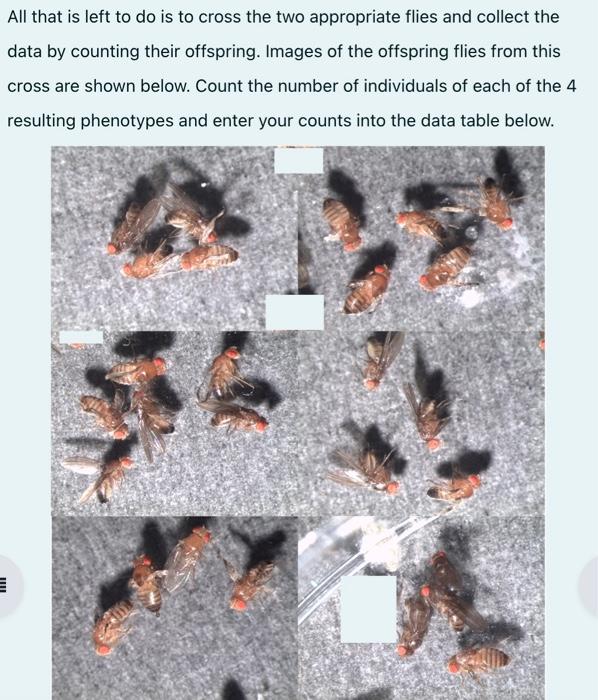 All that is left to do is to cross the two appropriate flies and collect the data by counting their offspring. Images of the offspring flies from this cross are shown below. Count the number of individuals of each of the 4 resulting phenotypes and enter your counts into the data table below.