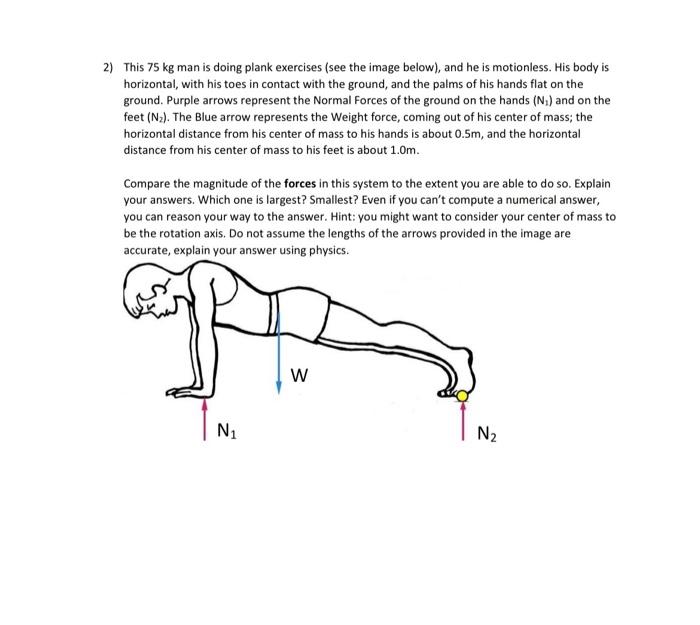 2) This 75 kg man is doing plank exercises (see the image below), and he is motionless. His body is horizontal, with his toes in contact with the ground, and the palms of his hands flat on the ground. Purple arrows represent the Normal Forces of the ground on the hands ($N_1$) and on the feet ($N_2$). The Blue arrow represents the Weight force, coming out of his center of mass; the horizontal distance from his center of mass to his hands is about 0.5m, and the horizontal distance from his center of mass to his feet is about 1.0m.

Compare the magnitude of the **forces** in this system to the extent you are able to do so. Explain your answers. Which one is largest? Smallest? Even if you can't compute a numerical answer, you can reason your way to the answer. Hint: you might want to consider your center of mass to be the rotation axis. Do not assume the lengths of the arrows provided in the image are accurate, explain your answer using physics.

W

$N_1$

$N_2$