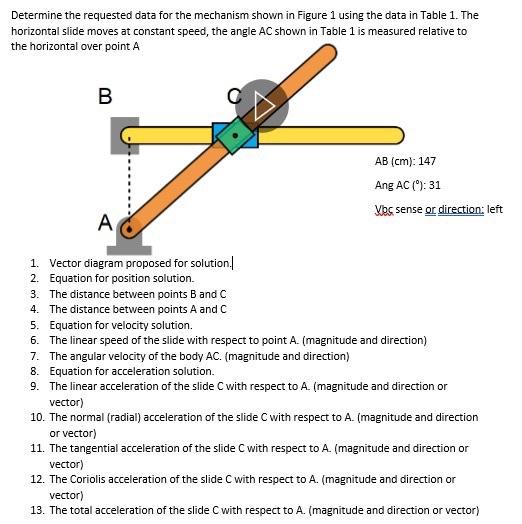 Determine the requested data for the mechanism shown in Figure 1 using the data in Table 1. The horizontal slide moves at constant speed, the angle AC shown in Table 1 is measured relative to the horizontal over point A

B

C

A

AB (cm): 147

Ang AC (°): 31

Vbc sense or direction: left

1. Vector diagram proposed for solution.
2. Equation for position solution.
3. The distance between points B and C
4. The distance between points A and C
5. Equation for velocity solution.
6. The linear speed of the slide with respect to point A. (magnitude and direction)
7. The angular velocity of the body AC. (magnitude and direction)
8. Equation for acceleration solution.
9. The linear acceleration of the slide C with respect to A. (magnitude and direction or vector)
10. The normal (radial) acceleration of the slide C with respect to A. (magnitude and direction or vector)
11. The tangential acceleration of the slide C with respect to A. (magnitude and direction or vector)
12. The Coriolis acceleration of the slide C with respect to A. (magnitude and direction or vector)
13. The total acceleration of the slide C with respect to A. (magnitude and direction or vector)