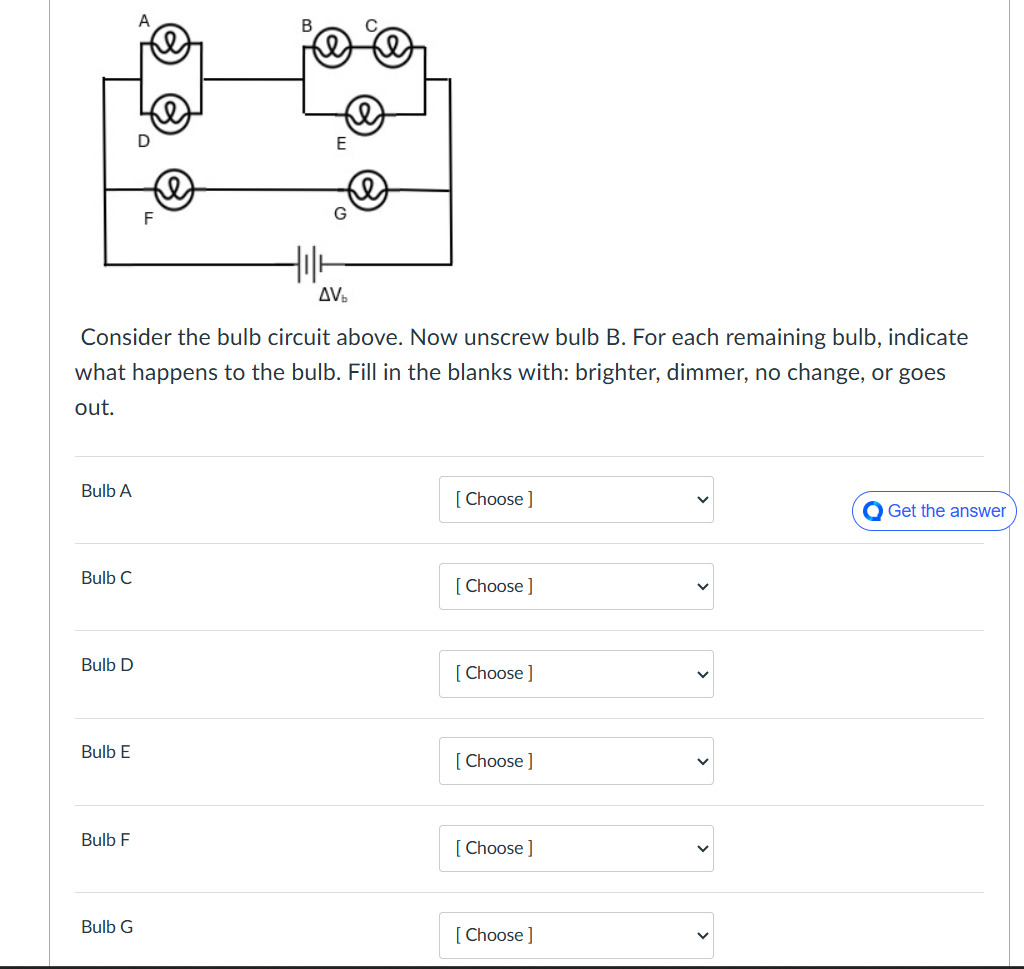 A
B
C
D
E
F
G
$\Delta V_b$

Consider the bulb circuit above. Now unscrew bulb B. For each remaining bulb, indicate what happens to the bulb. Fill in the blanks with: brighter, dimmer, no change, or goes out.

Bulb A [ Choose ]

Get the answer

Bulb C [ Choose ]

Bulb D [ Choose ]

Bulb E [ Choose ]

Bulb F [ Choose ]

Bulb G [ Choose ]