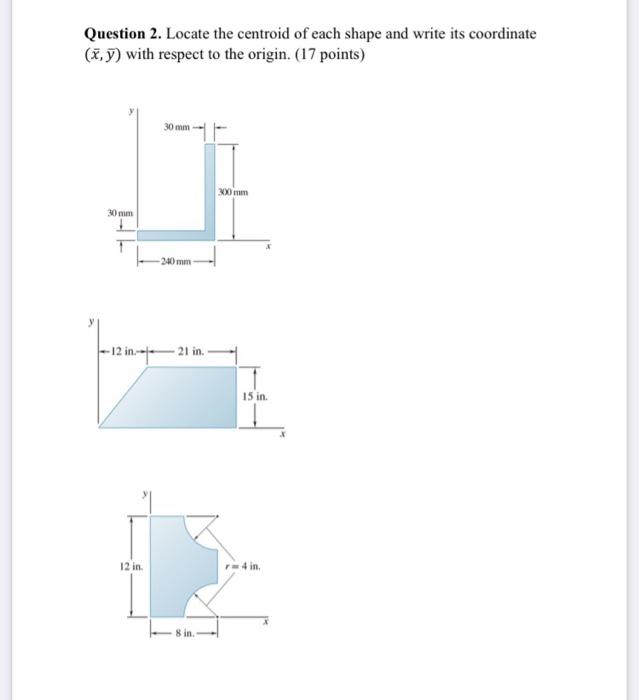 **Question 2.** Locate the centroid of each shape and write its coordinate $(\bar{x}, \bar{y})$ with respect to the origin. (17 points)

y
30 mm
300 mm
30 mm
x
240 mm

y
12 in.
21 in.
15 in.
x

y
12 in.
$r = 4$ in.
x
8 in.