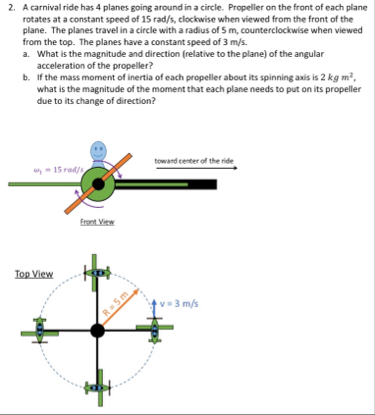 2. A carnival ride has 4 planes going around in a circle. Propeller on the front of each plane rotates at a constant speed of 15 rad/s, clockwise when viewed from the front of the plane. The planes travel in a circle with a radius of 5 m, counterclockwise when viewed from the top. The planes have a constant speed of 3 m/s.

a. What is the magnitude and direction (relative to the plane) of the angular acceleration of the propeller?

b. If the mass moment of inertia of each propeller about its spinning axis is $2\ kg\ m^2$, what is the magnitude of the moment that each plane needs to put on its propeller due to its change of direction?

$\omega_1 = 15\ rad/s$

toward center of the ride

Front View

Top View

R = 5 m

v = 3 m/s