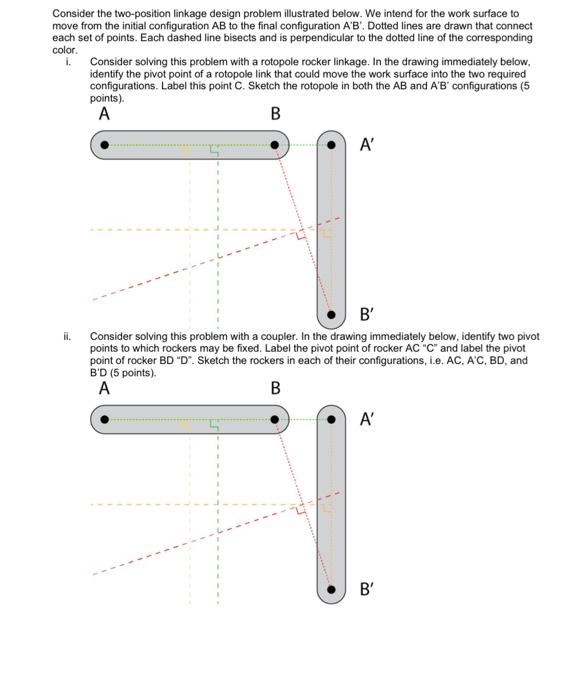 Consider the two-position linkage design problem illustrated below. We intend for the work surface to move from the initial configuration AB to the final configuration A'B'. Dotted lines are drawn that connect each set of points. Each dashed line bisects and is perpendicular to the dotted line of the corresponding color.

i. Consider solving this problem with a rotopole rocker linkage. In the drawing immediately below, identify the pivot point of a rotopole link that could move the work surface into the two required configurations. Label this point C. Sketch the rotopole in both the AB and A'B' configurations (5 points).

A B A' B'

ii. Consider solving this problem with a coupler. In the drawing immediately below, identify two pivot points to which rockers may be fixed. Label the pivot point of rocker AC "C" and label the pivot point of rocker BD "D". Sketch the rockers in each of their configurations, i.e. AC, A'C, BD, and B'D (5 points).

A B A' B'