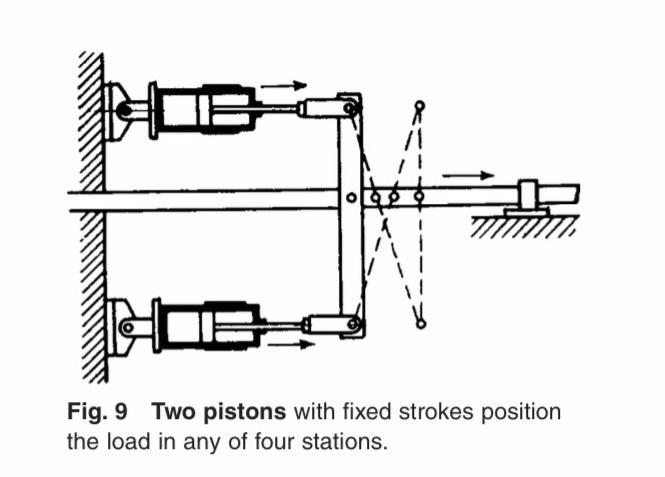 Fig. 9 Two pistons with fixed strokes position the load in any of four stations.