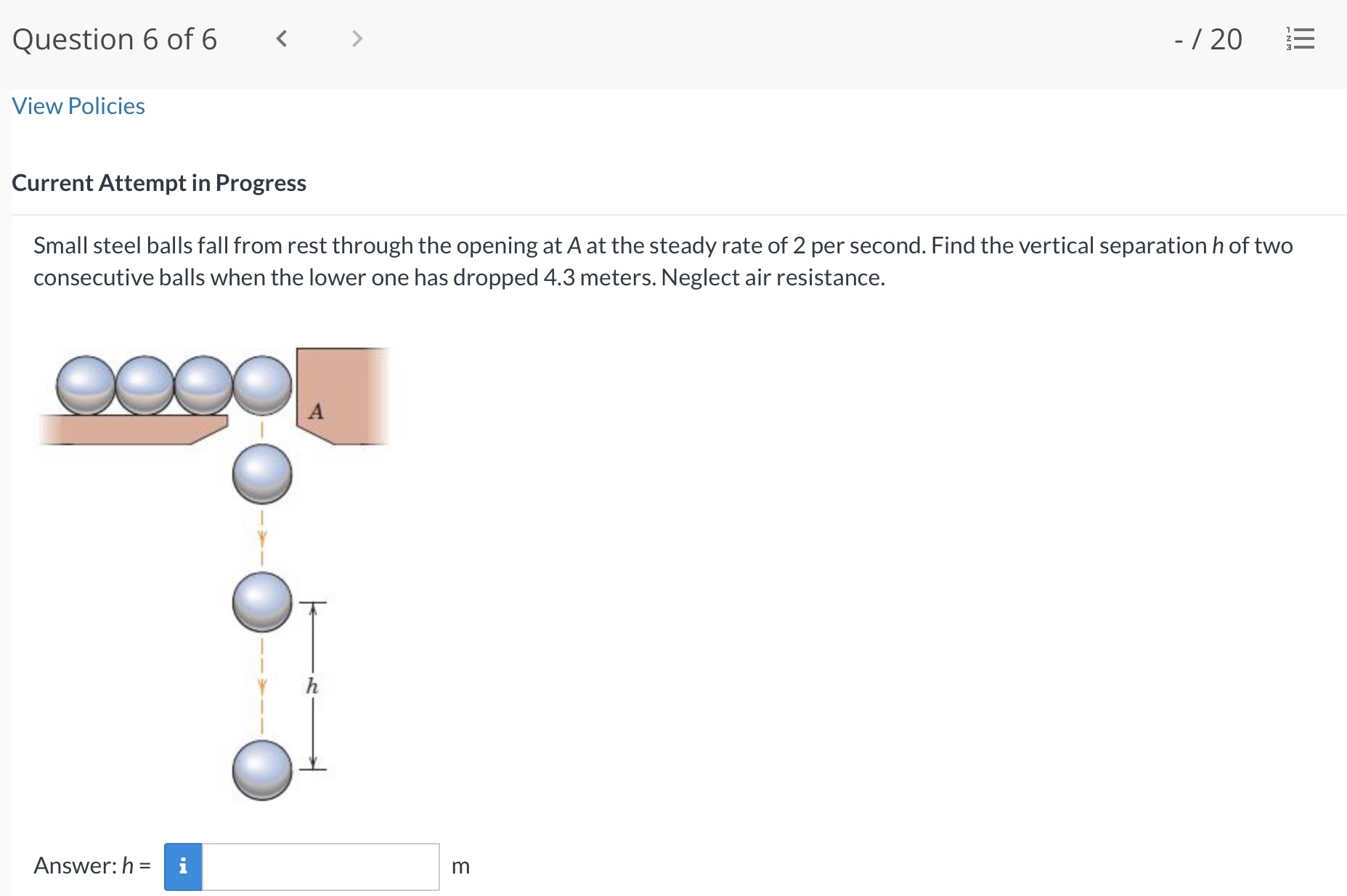 Question 6 of 6 < > - / 20

View Policies

Current Attempt in Progress

Small steel balls fall from rest through the opening at $A$ at the steady rate of 2 per second. Find the vertical separation $h$ of two consecutive balls when the lower one has dropped 4.3 meters. Neglect air resistance.

A

h

Answer: $h$ = i m