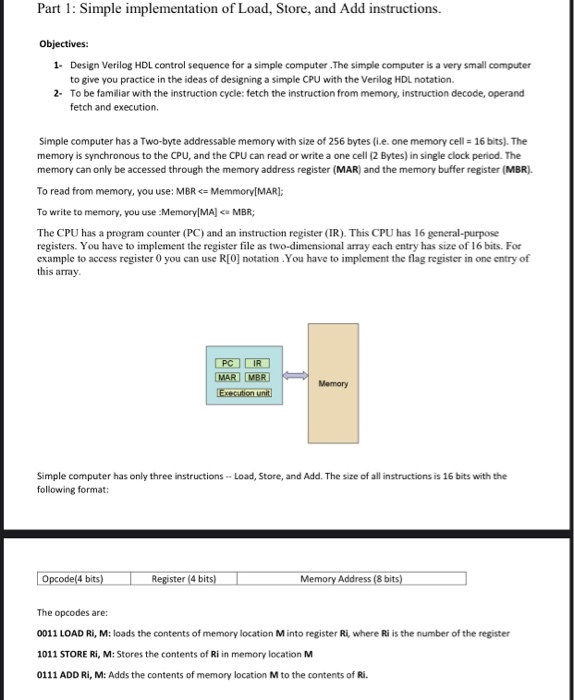 Part 1: Simple implementation of Load, Store, and Add instructions.

Objectives:

1- Design Verilog HDL control sequence for a simple computer .The simple computer is a very small computer to give you practice in the ideas of designing a simple CPU with the Verilog HDL notation.
2- To be familiar with the instruction cycle: fetch the instruction from memory, instruction decode, operand fetch and execution.

Simple computer has a Two-byte addressable memory with size of 256 bytes (i.e. one memory cell = 16 bits). The memory is synchronous to the CPU, and the CPU can read or write a one cell (2 Bytes) in single clock period. The memory can only be accessed through the memory address register (MAR) and the memory buffer register (MBR).

To read from memory, you use: MBR <= Memmory[MAR];

To write to memory, you use :Memory[MA] <= MBR;

The CPU has a program counter (PC) and an instruction register (IR). This CPU has 16 general-purpose registers. You have to implement the register file as two-dimensional array each entry has size of 16 bits. For example to access register 0 you can use R[0] notation .You have to implement the flag register in one entry of this array.

PC IR
MAR MBR
Execution unit
Memory

Simple computer has only three instructions -- Load, Store, and Add. The size of all instructions is 16 bits with the following format:

| Opcode(4 bits) | Register (4 bits) | Memory Address (8 bits) |
|---|---|---|

The opcodes are:

0011 LOAD Ri, M: loads the contents of memory location M into register Ri, where Ri is the number of the register

1011 STORE Ri, M: Stores the contents of Ri in memory location M

0111 ADD Ri, M: Adds the contents of memory location M to the contents of Ri.