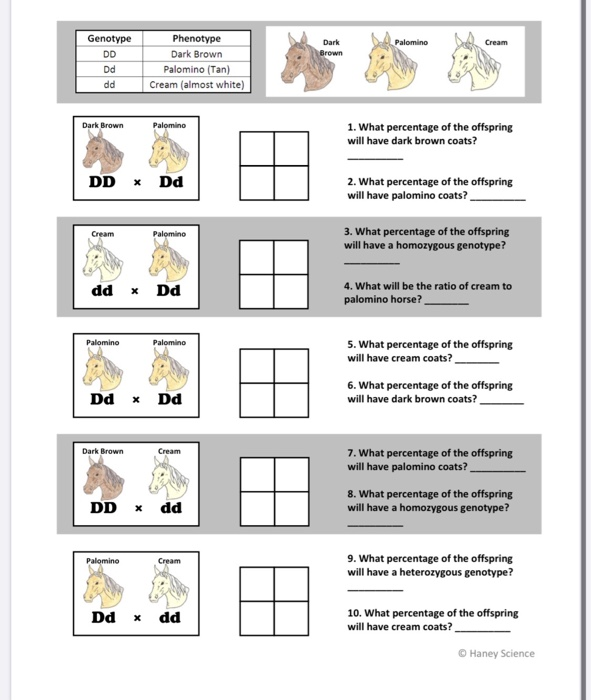 | Genotype | Phenotype |
|---|---|
| DD | Dark Brown |
| Dd | Palomino (Tan) |
| dd | Cream (almost white) |

Dark Brown
Palomino
Cream

Dark Brown Palomino
DD × Dd

1. What percentage of the offspring will have dark brown coats? ________

2. What percentage of the offspring will have palomino coats? ________

Cream Palomino
dd × Dd

3. What percentage of the offspring will have a homozygous genotype? ________

4. What will be the ratio of cream to palomino horse? ________

Palomino Palomino
Dd × Dd

5. What percentage of the offspring will have cream coats? ________

6. What percentage of the offspring will have dark brown coats? ________

Dark Brown Cream
DD × dd

7. What percentage of the offspring will have palomino coats? ________

8. What percentage of the offspring will have a homozygous genotype? ________

Palomino Cream
Dd × dd

9. What percentage of the offspring will have a heterozygous genotype? ________

10. What percentage of the offspring will have cream coats? ________

© Haney Science