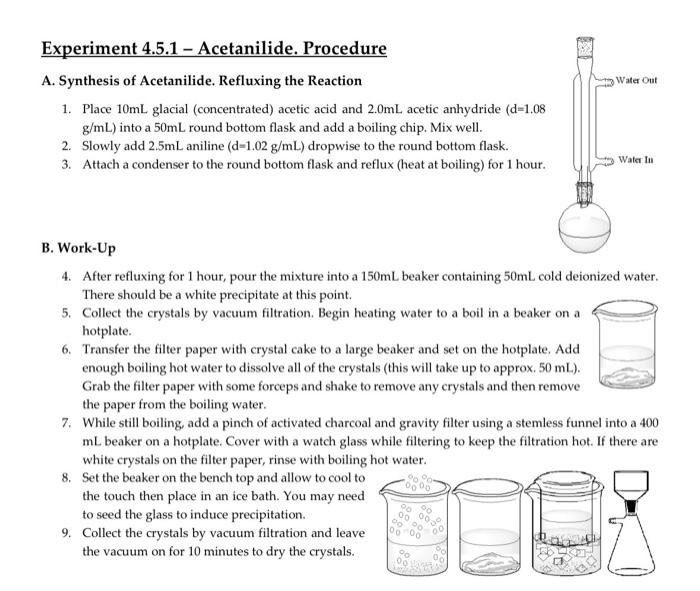 Experiment 4.5.1 – Acetanilide. Procedure

A. Synthesis of Acetanilide. Refluxing the Reaction

1. Place 10mL glacial (concentrated) acetic acid and 2.0mL acetic anhydride (d=1.08 g/mL) into a 50mL round bottom flask and add a boiling chip. Mix well.
2. Slowly add 2.5mL aniline (d=1.02 g/mL) dropwise to the round bottom flask.
3. Attach a condenser to the round bottom flask and reflux (heat at boiling) for 1 hour.

Water Out

Water In

B. Work-Up

4. After refluxing for 1 hour, pour the mixture into a 150mL beaker containing 50mL cold deionized water. There should be a white precipitate at this point.
5. Collect the crystals by vacuum filtration. Begin heating water to a boil in a beaker on a hotplate.
6. Transfer the filter paper with crystal cake to a large beaker and set on the hotplate. Add enough boiling hot water to dissolve all of the crystals (this will take up to approx. 50 mL). Grab the filter paper with some forceps and shake to remove any crystals and then remove the paper from the boiling water.
7. While still boiling, add a pinch of activated charcoal and gravity filter using a stemless funnel into a 400 mL beaker on a hotplate. Cover with a watch glass while filtering to keep the filtration hot. If there are white crystals on the filter paper, rinse with boiling hot water.
8. Set the beaker on the bench top and allow to cool to the touch then place in an ice bath. You may need to seed the glass to induce precipitation.
9. Collect the crystals by vacuum filtration and leave the vacuum on for 10 minutes to dry the crystals.