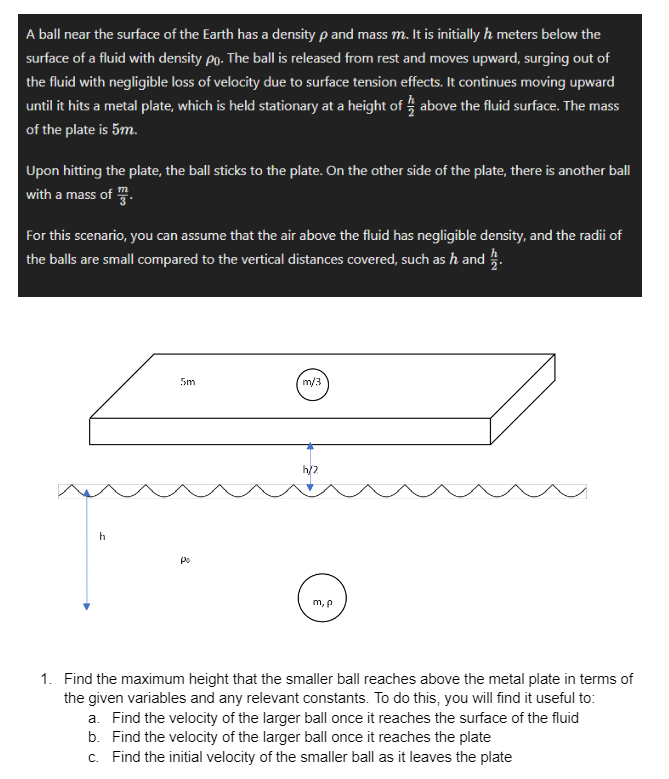 A ball near the surface of the Earth has a density $\rho$ and mass $m$. It is initially $h$ meters below the surface of a fluid with density $\rho_0$. The ball is released from rest and moves upward, surging out of the fluid with negligible loss of velocity due to surface tension effects. It continues moving upward until it hits a metal plate, which is held stationary at a height of $\frac{h}{2}$ above the fluid surface. The mass of the plate is $5m$.

Upon hitting the plate, the ball sticks to the plate. On the other side of the plate, there is another ball with a mass of $\frac{m}{3}$.

For this scenario, you can assume that the air above the fluid has negligible density, and the radii of the balls are small compared to the vertical distances covered, such as $h$ and $\frac{h}{2}$.

5m

m/3

h/2

h

$\rho_0$

m, $\rho$

1. Find the maximum height that the smaller ball reaches above the metal plate in terms of the given variables and any relevant constants. To do this, you will find it useful to:
a. Find the velocity of the larger ball once it reaches the surface of the fluid
b. Find the velocity of the larger ball once it reaches the plate
c. Find the initial velocity of the smaller ball as it leaves the plate