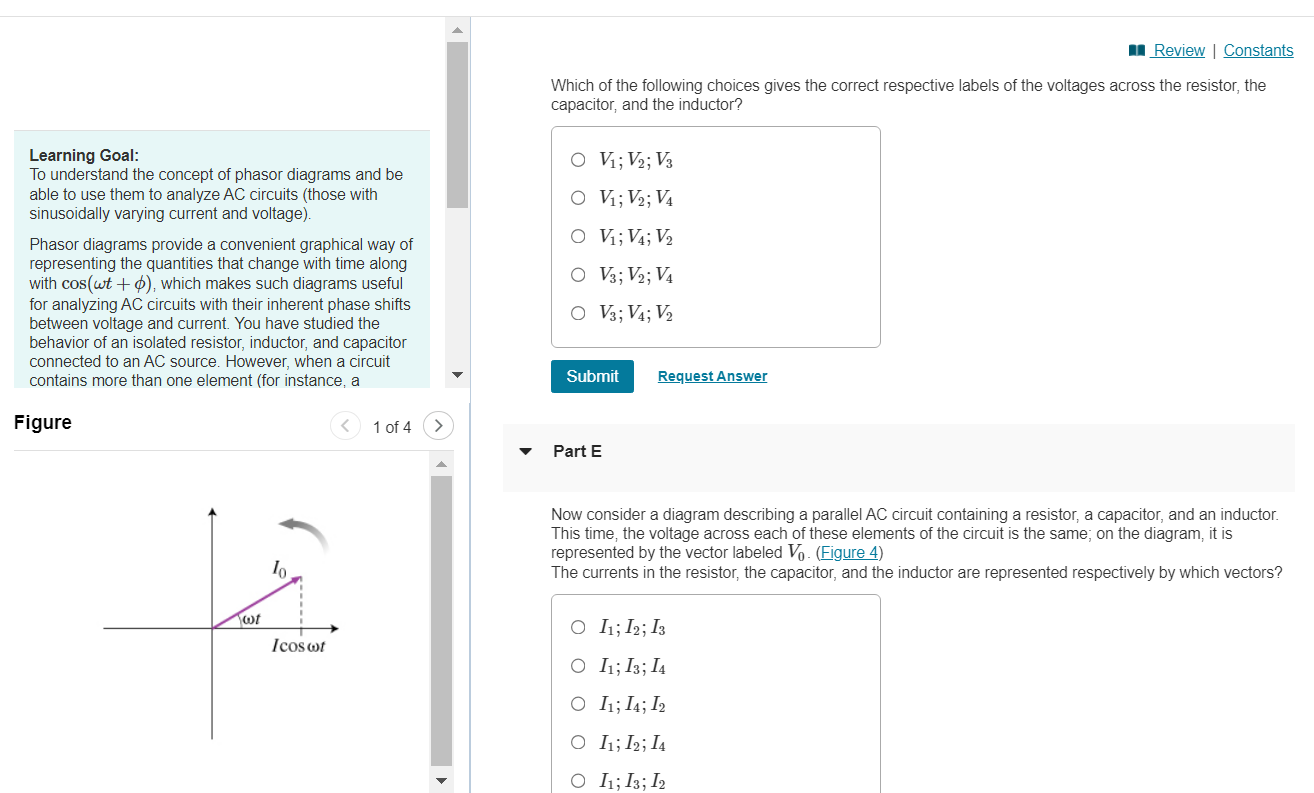 Learning Goal:
To understand the concept of phasor diagrams and be able to use them to analyze AC circuits (those with sinusoidally varying current and voltage).

Phasor diagrams provide a convenient graphical way of representing the quantities that change with time along with $\cos(\omega t + \phi)$, which makes such diagrams useful for analyzing AC circuits with their inherent phase shifts between voltage and current. You have studied the behavior of an isolated resistor, inductor, and capacitor connected to an AC source. However, when a circuit contains more than one element (for instance, a

Figure

1 of 4

$I_0$

$\omega t$

$I\cos\omega t$

Review | Constants

Which of the following choices gives the correct respective labels of the voltages across the resistor, the capacitor, and the inductor?

$V_1; V_2; V_3$

$V_1; V_2; V_4$

$V_1; V_4; V_2$

$V_3; V_2; V_4$

$V_3; V_4; V_2$

Submit

Request Answer

Part E

Now consider a diagram describing a parallel AC circuit containing a resistor, a capacitor, and an inductor. This time, the voltage across each of these elements of the circuit is the same; on the diagram, it is represented by the vector labeled $V_0$. (Figure 4)
The currents in the resistor, the capacitor, and the inductor are represented respectively by which vectors?

$I_1; I_2; I_3$

$I_1; I_3; I_4$

$I_1; I_4; I_2$

$I_1; I_2; I_4$

$I_1; I_3; I_2$