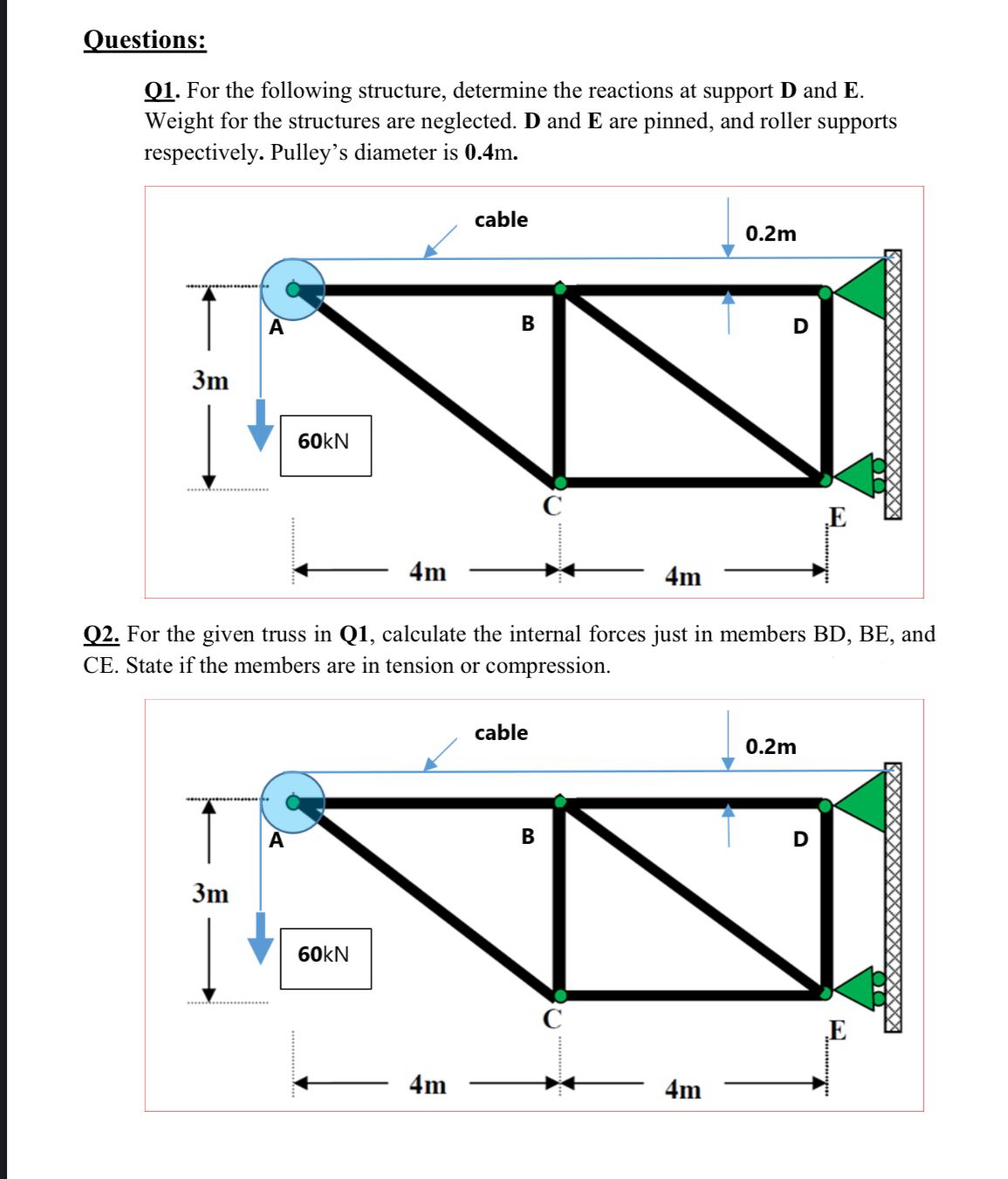 Questions:

Q1. For the following structure, determine the reactions at support D and E. Weight for the structures are neglected. D and E are pinned, and roller supports respectively. Pulley's diameter is 0.4m.

cable
0.2m
A
B
D
3m
60kN
C
E
4m
4m

Q2. For the given truss in Q1, calculate the internal forces just in members BD, BE, and CE. State if the members are in tension or compression.

cable
0.2m
A
B
D
3m
60kN
C
E
4m
4m