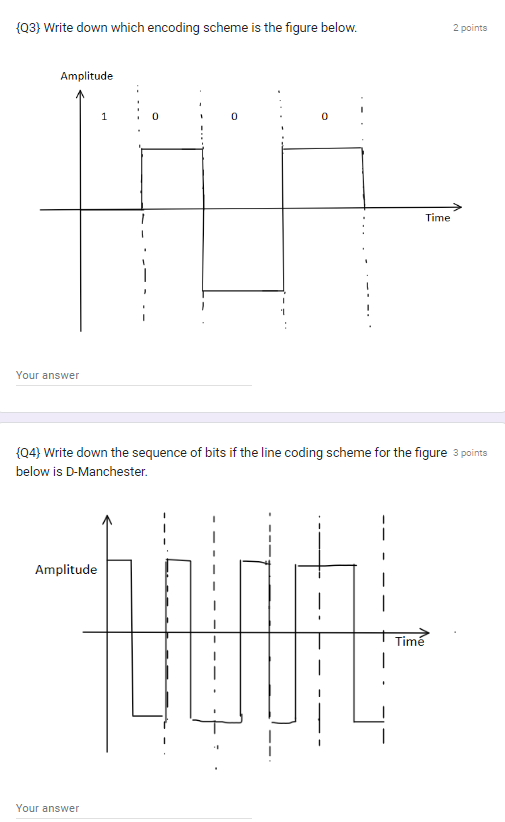 {Q3} Write down which encoding scheme is the figure below.

2 points

Amplitude

1 0 0 0

Time

Your answer

{Q4} Write down the sequence of bits if the line coding scheme for the figure below is D-Manchester.

3 points

Amplitude

Time

Your answer