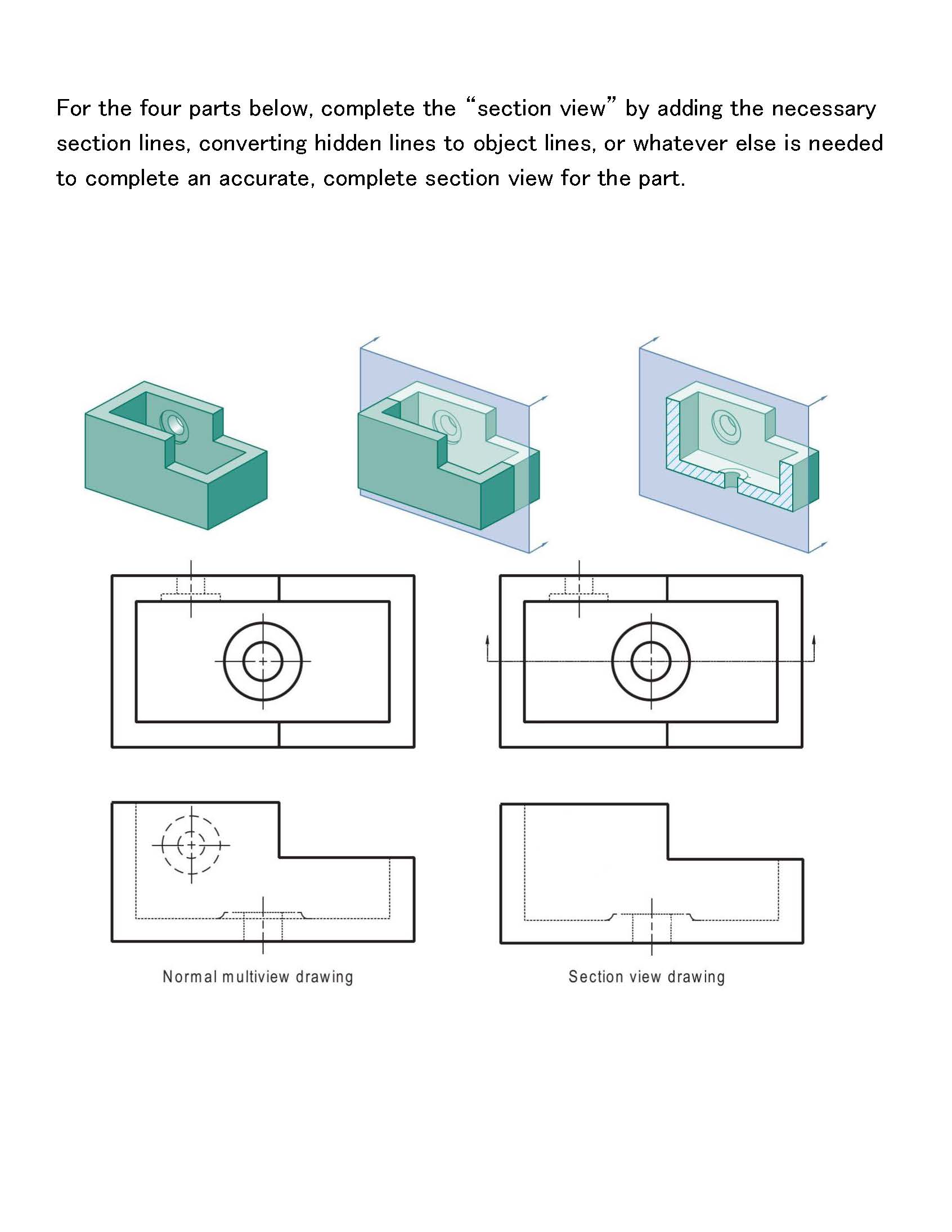 For the four parts below, complete the “section view” by adding the necessary section lines, converting hidden lines to object lines, or whatever else is needed to complete an accurate, complete section view for the part.

Normal multiview drawing

Section view drawing