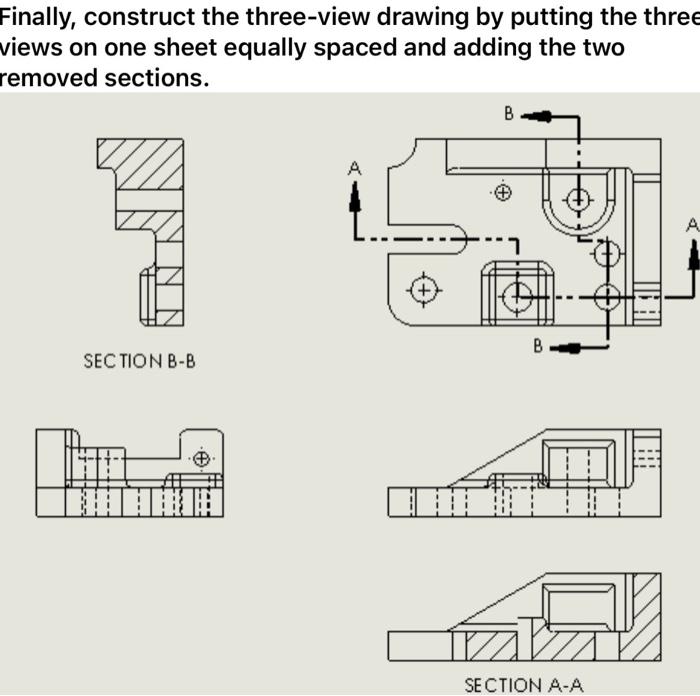 Finally, construct the three-view drawing by putting the three views on one sheet equally spaced and adding the two removed sections.

B

A

A

B

SECTION B-B

SECTION A-A