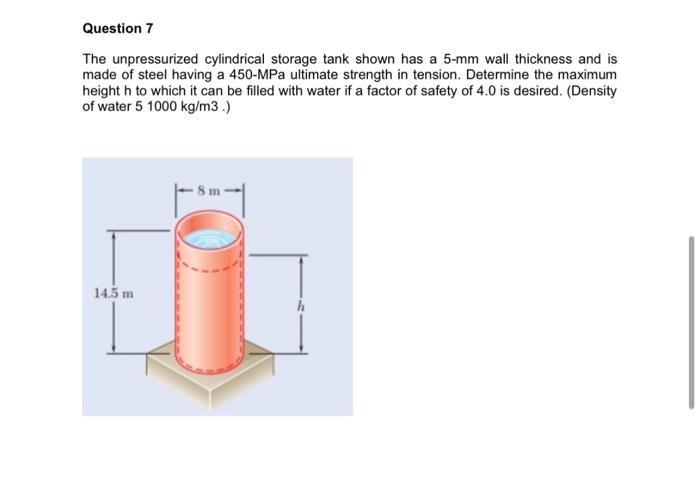 Question 7

The unpressurized cylindrical storage tank shown has a 5-mm wall thickness and is made of steel having a 450-MPa ultimate strength in tension. Determine the maximum height h to which it can be filled with water if a factor of safety of 4.0 is desired. (Density of water 5 1000 kg/m3 .)

8 m

14.5 m

$h$