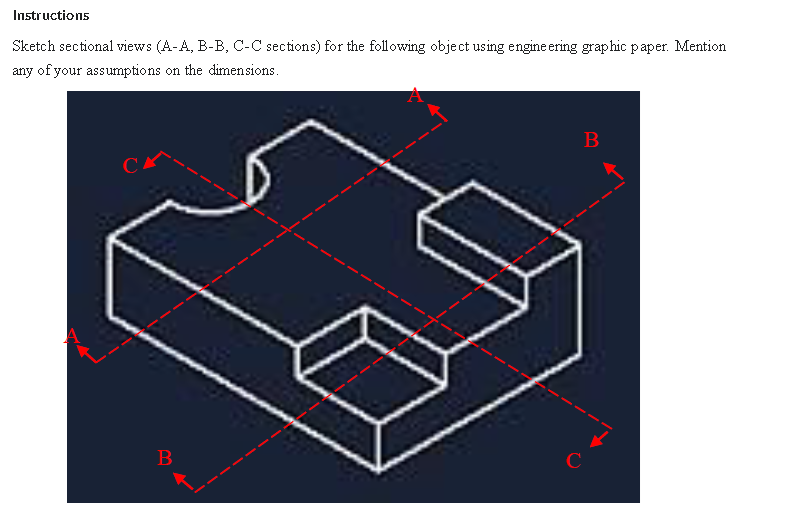 Instructions

Sketch sectional views (A-A, B-B, C-C sections) for the following object using engineering graphic paper. Mention any of your assumptions on the dimensions.

A
B
C
A
B
C