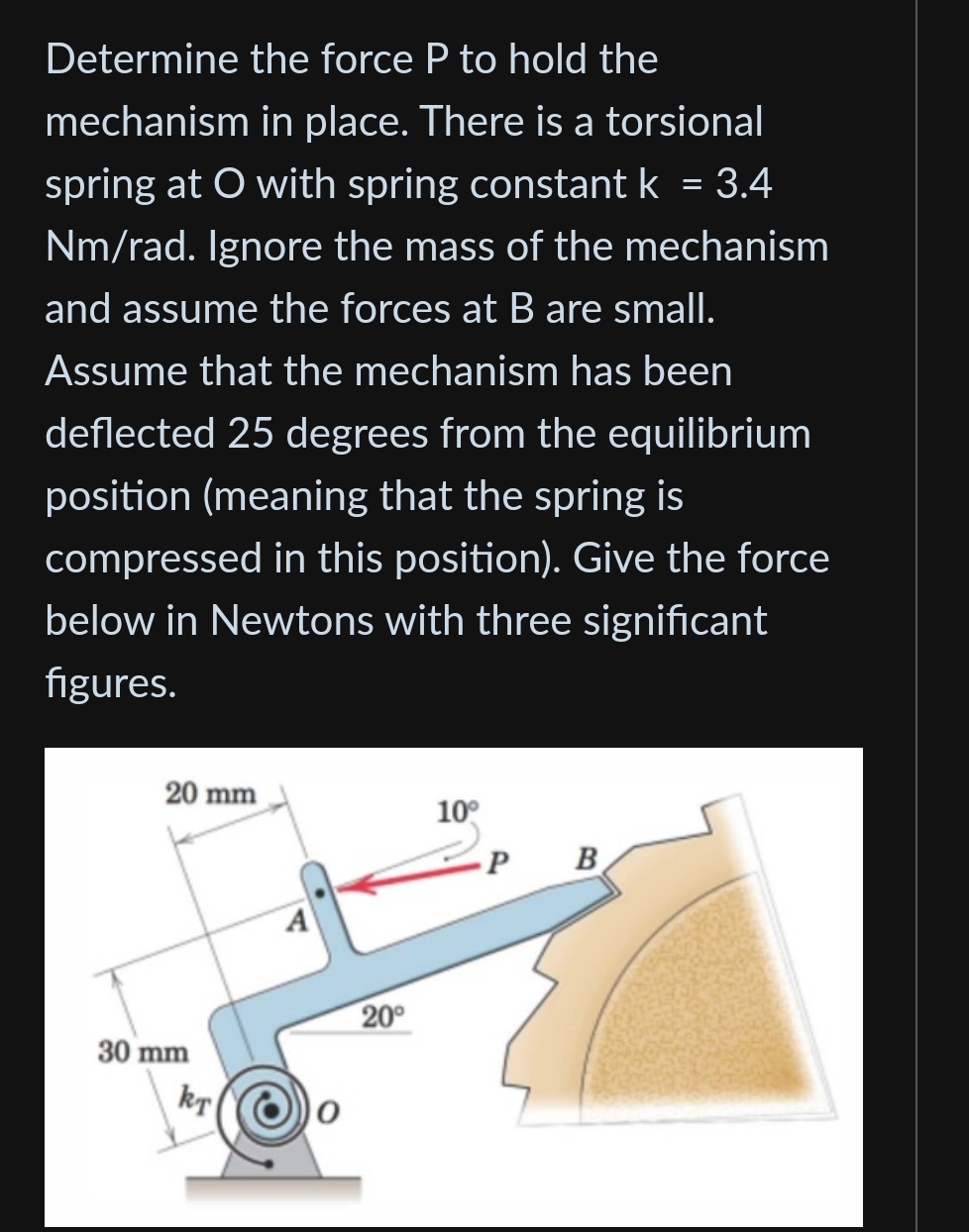 Determine the force P to hold the mechanism in place. There is a torsional spring at O with spring constant k = 3.4 Nm/rad. Ignore the mass of the mechanism and assume the forces at B are small. Assume that the mechanism has been deflected 25 degrees from the equilibrium position (meaning that the spring is compressed in this position). Give the force below in Newtons with three significant figures.

20 mm
10°
P
B
A
20°
30 mm
$k_T$
O