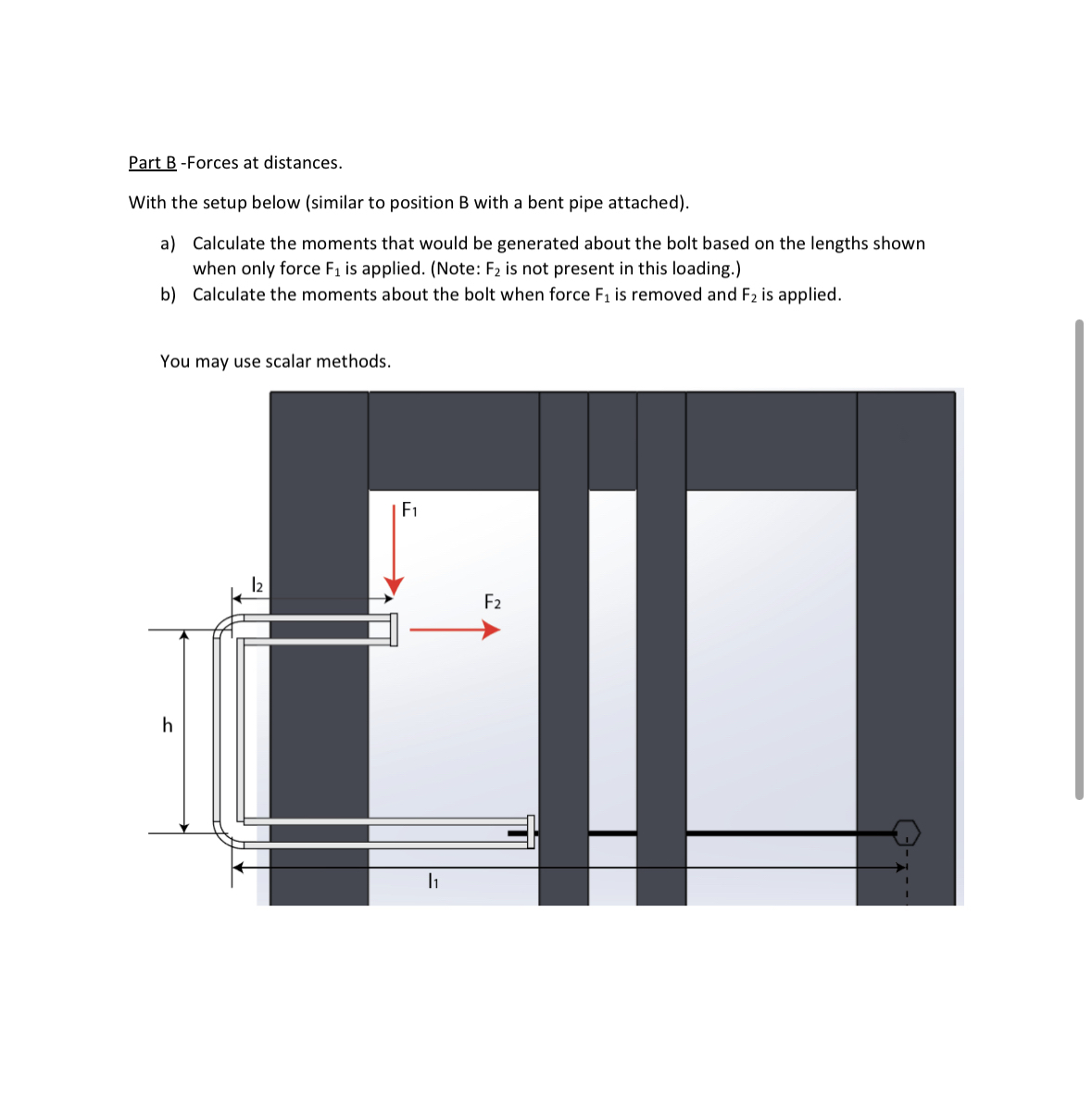 Part B -Forces at distances.

With the setup below (similar to position B with a bent pipe attached).

a) Calculate the moments that would be generated about the bolt based on the lengths shown when only force $F_1$ is applied. (Note: $F_2$ is not present in this loading.)
b) Calculate the moments about the bolt when force $F_1$ is removed and $F_2$ is applied.

You may use scalar methods.

$F_1$

$l_2$

$F_2$

h

$l_1$