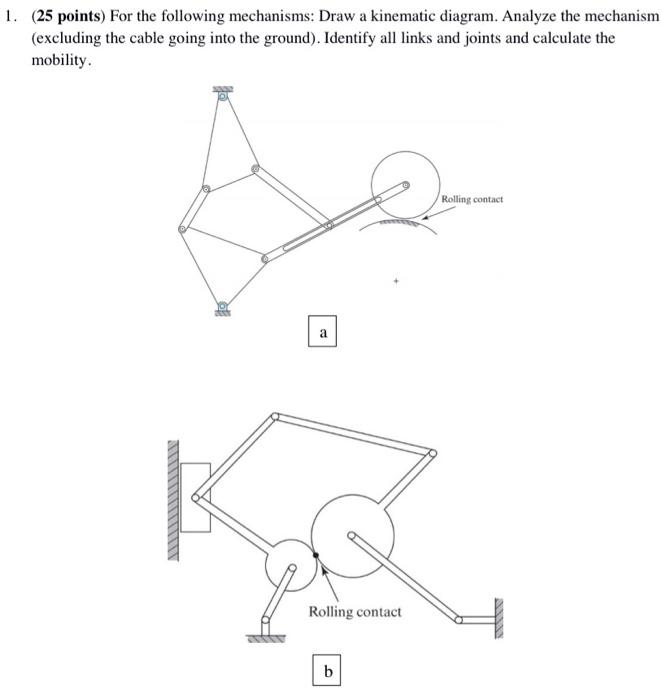 1. (25 points) For the following mechanisms: Draw a kinematic diagram. Analyze the mechanism (excluding the cable going into the ground). Identify all links and joints and calculate the mobility.

Rolling contact

a

Rolling contact

b