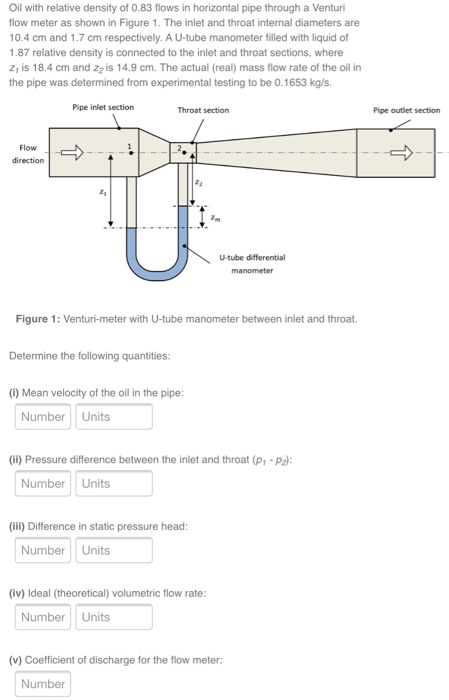 Oil with relative density of 0.83 flows in horizontal pipe through a Venturi flow meter as shown in Figure 1. The inlet and throat internal diameters are 10.4 cm and 1.7 cm respectively. A U-tube manometer filled with liquid of 1.87 relative density is connected to the inlet and throat sections, where $z_1$ is 18.4 cm and $z_2$ is 14.9 cm. The actual (real) mass flow rate of the oil in the pipe was determined from experimental testing to be 0.1653 kg/s.

Pipe inlet section
Throat section
Pipe outlet section
Flow direction
1
2
$z_1$
$z_2$
$z_m$
U-tube differential manometer

Figure 1: Venturi-meter with U-tube manometer between inlet and throat.

Determine the following quantities:

(i) Mean velocity of the oil in the pipe:
Number Units

(ii) Pressure difference between the inlet and throat ($p_1$ - $p_2$):
Number Units

(iii) Difference in static pressure head:
Number Units

(iv) Ideal (theoretical) volumetric flow rate:
Number Units

(v) Coefficient of discharge for the flow meter:
Number