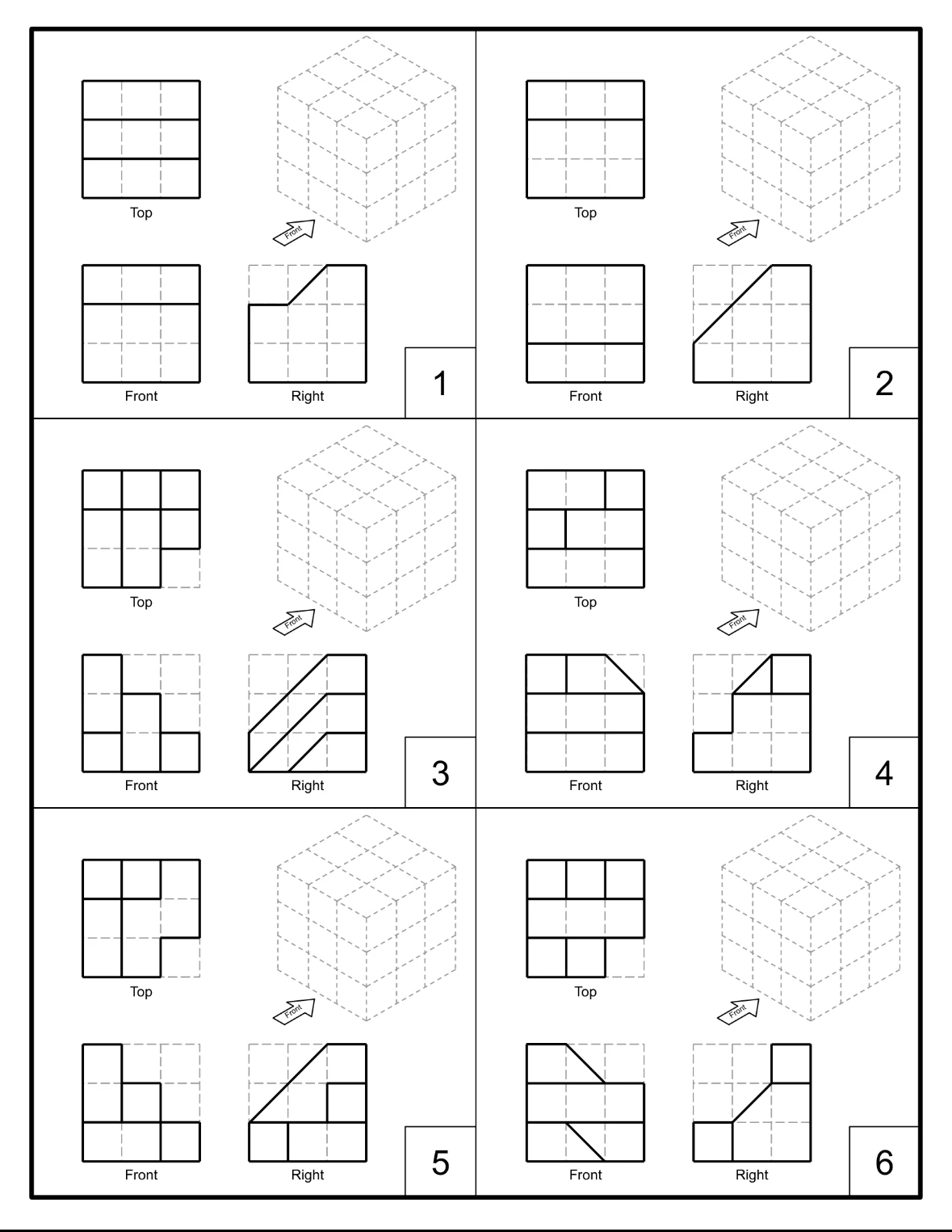 Top
Front
Front
Right
1

Top
Front
Front
Right
2

Top
Front
Front
Right
3

Top
Front
Front
Right
4

Top
Front
Front
Right
5

Top
Front
Front
Right
6