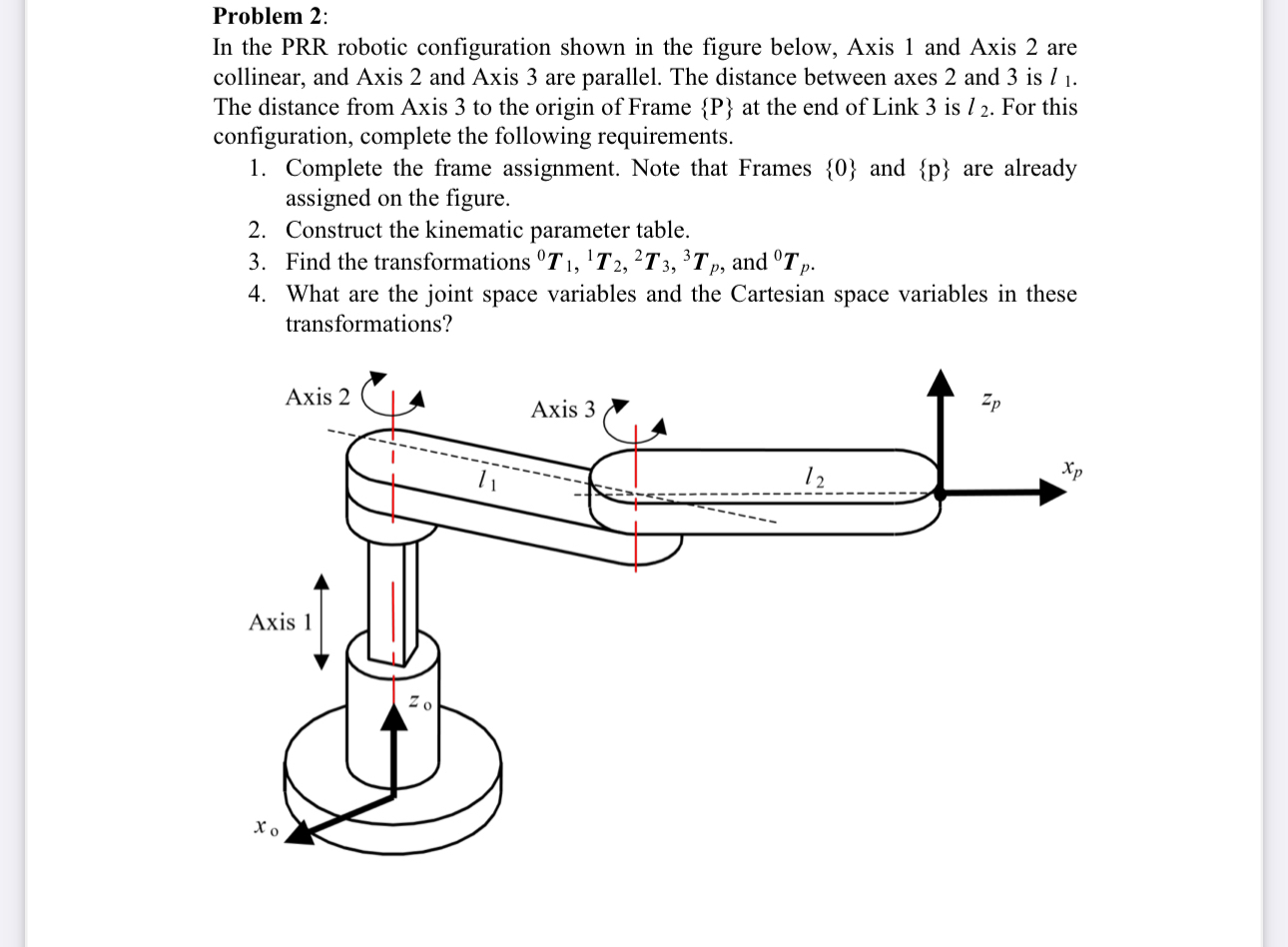 **Problem 2**:

In the PRR robotic configuration shown in the figure below, Axis 1 and Axis 2 are collinear, and Axis 2 and Axis 3 are parallel. The distance between axes 2 and 3 is $l_1$. The distance from Axis 3 to the origin of Frame {P} at the end of Link 3 is $l_2$. For this configuration, complete the following requirements.

1. Complete the frame assignment. Note that Frames {0} and {p} are already assigned on the figure.
2. Construct the kinematic parameter table.
3. Find the transformations ${}^0\boldsymbol{T}_1$, ${}^1\boldsymbol{T}_2$, ${}^2\boldsymbol{T}_3$, ${}^3\boldsymbol{T}_p$, and ${}^0\boldsymbol{T}_p$.
4. What are the joint space variables and the Cartesian space variables in these transformations?

Axis 2

Axis 3

$z_p$

$x_p$

$l_1$

$l_2$

Axis 1

$z_0$

$x_0$