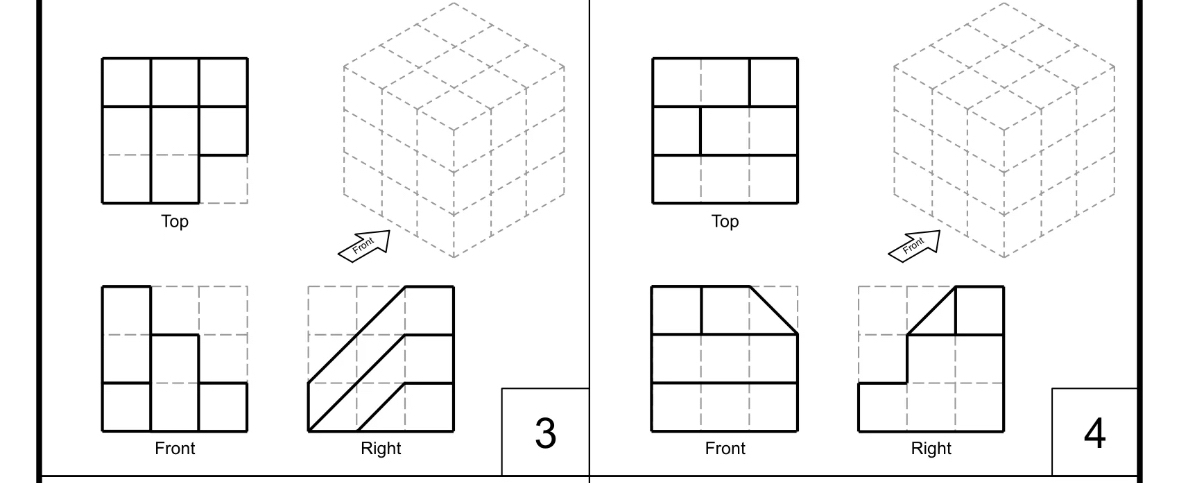 Top

Front

Front

Right

3

Top

Front

Front

Right

4