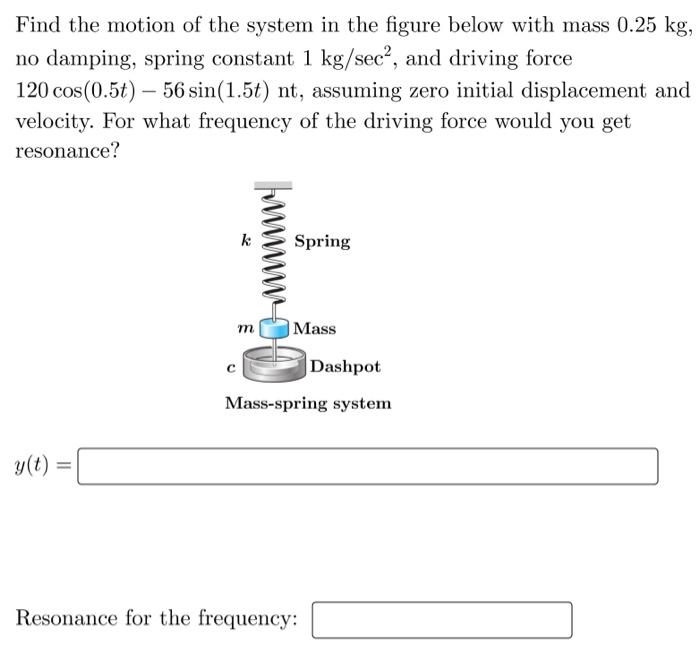 Find the motion of the system in the figure below with mass 0.25 kg, no damping, spring constant 1 kg/sec$^2$, and driving force $120\cos(0.5t) - 56\sin(1.5t)$ nt, assuming zero initial displacement and velocity. For what frequency of the driving force would you get resonance?

$k$ Spring

$m$ Mass

$c$ Dashpot

Mass-spring system

$y(t) =$

Resonance for the frequency: