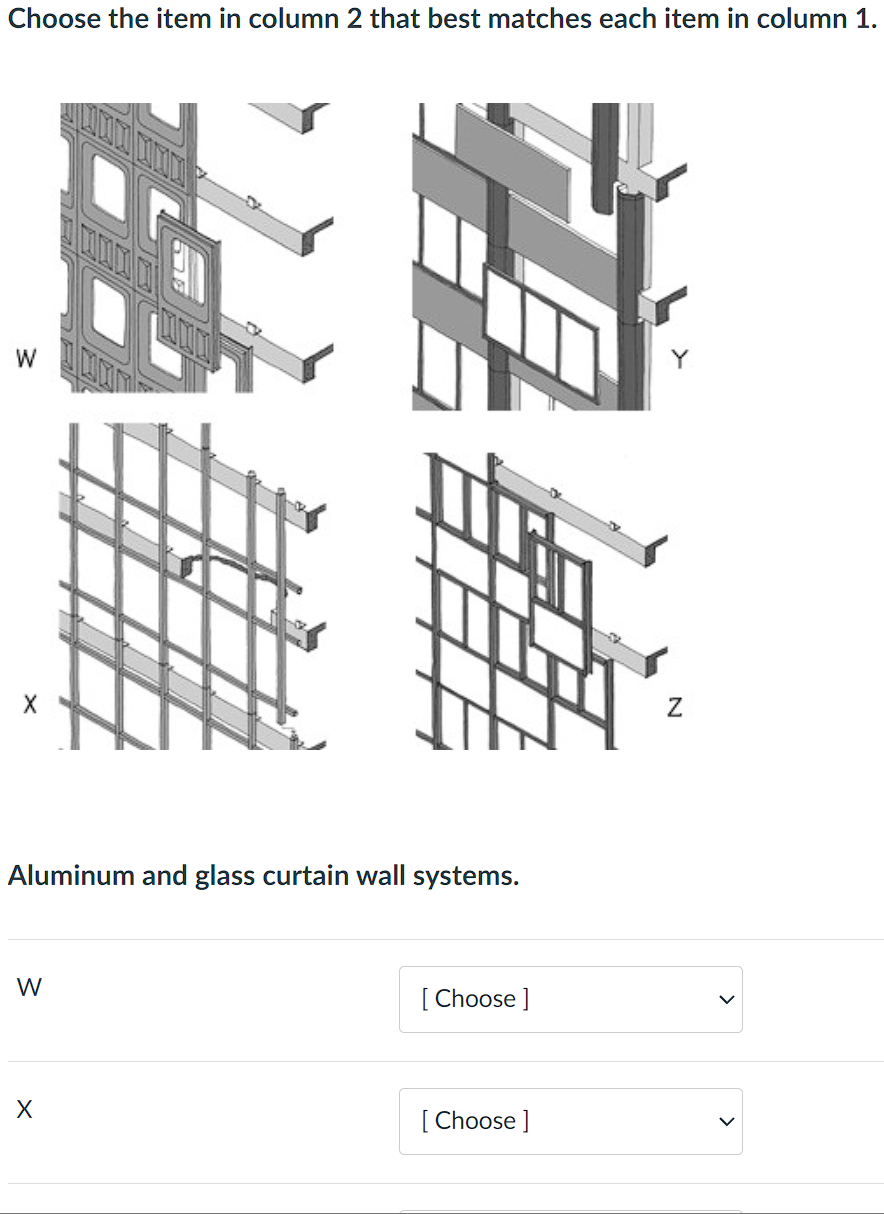 Choose the item in column 2 that best matches each item in column 1.

W

Y

X

Z

Aluminum and glass curtain wall systems.

W

[ Choose ]

X

[ Choose ]