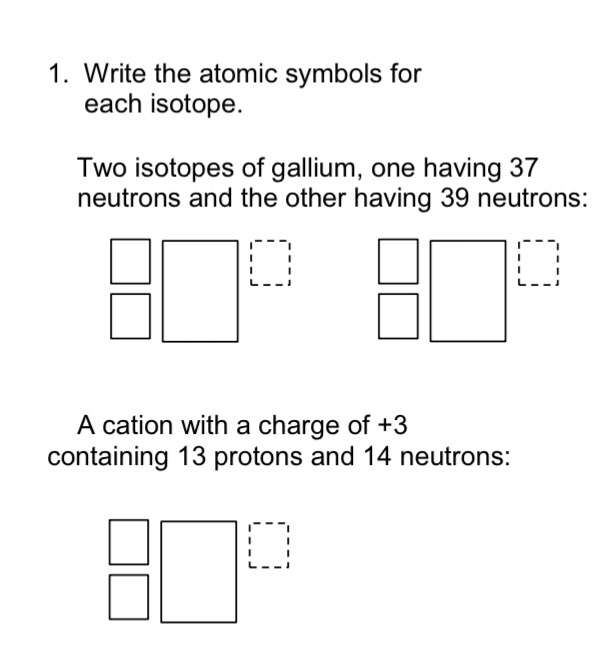 1. Write the atomic symbols for each isotope.

Two isotopes of gallium, one having 37 neutrons and the other having 39 neutrons:

A cation with a charge of +3 containing 13 protons and 14 neutrons: