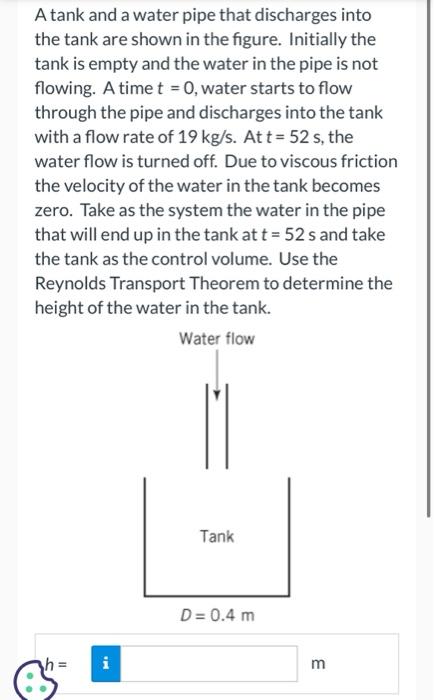 A tank and a water pipe that discharges into the tank are shown in the figure. Initially the tank is empty and the water in the pipe is not flowing. A time $t = 0$, water starts to flow through the pipe and discharges into the tank with a flow rate of 19 kg/s. At $t = 52$ s, the water flow is turned off. Due to viscous friction the velocity of the water in the tank becomes zero. Take as the system the water in the pipe that will end up in the tank at $t = 52$ s and take the tank as the control volume. Use the Reynolds Transport Theorem to determine the height of the water in the tank.

Water flow

Tank

$D = 0.4$ m

$h =$ i m