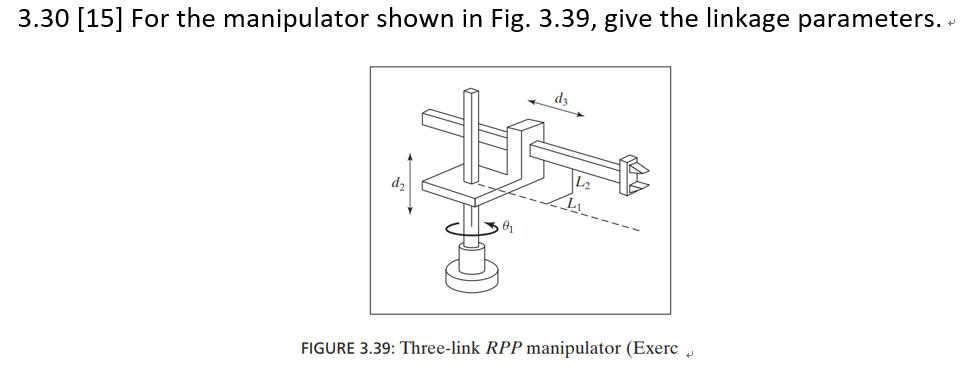 3.30 [15] For the manipulator shown in Fig. 3.39, give the linkage parameters.

$d_3$

$d_2$

$L_2$

$L_1$

$\theta_1$

FIGURE 3.39: Three-link $RPP$ manipulator (Exerc