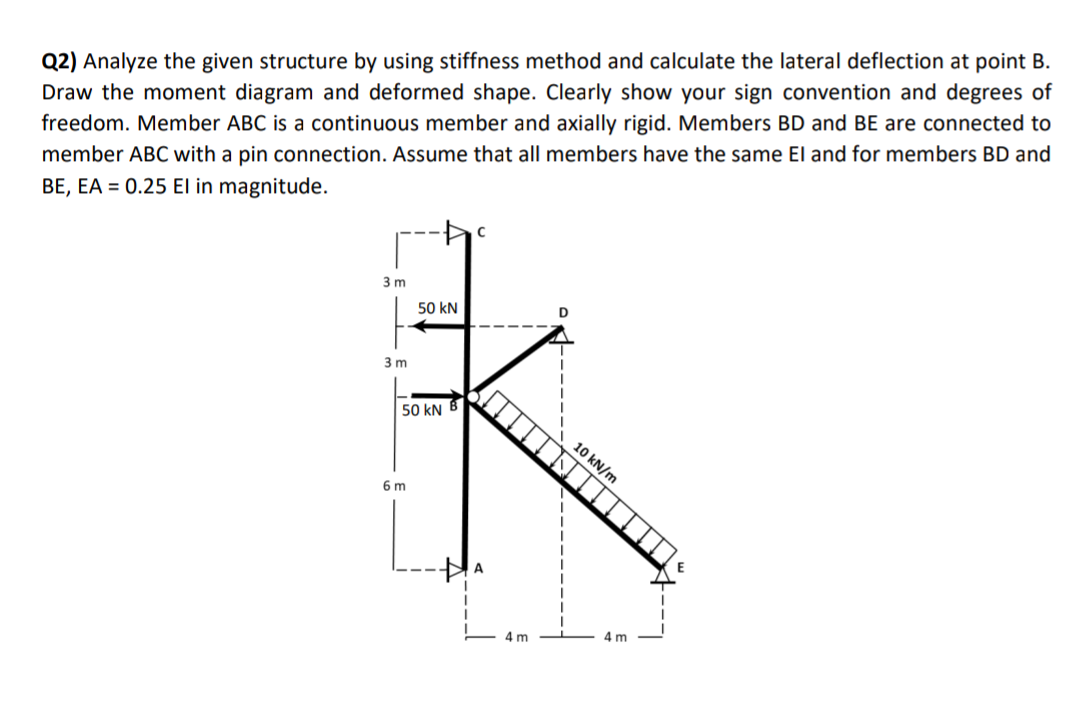 **Q2)** Analyze the given structure by using stiffness method and calculate the lateral deflection at point B. Draw the moment diagram and deformed shape. Clearly show your sign convention and degrees of freedom. Member ABC is a continuous member and axially rigid. Members BD and BE are connected to member ABC with a pin connection. Assume that all members have the same EI and for members BD and BE, EA = 0.25 EI in magnitude.

C
3 m
50 kN
D
3 m
50 kN
B
10 kN/m
6 m
A
E
4 m
4 m