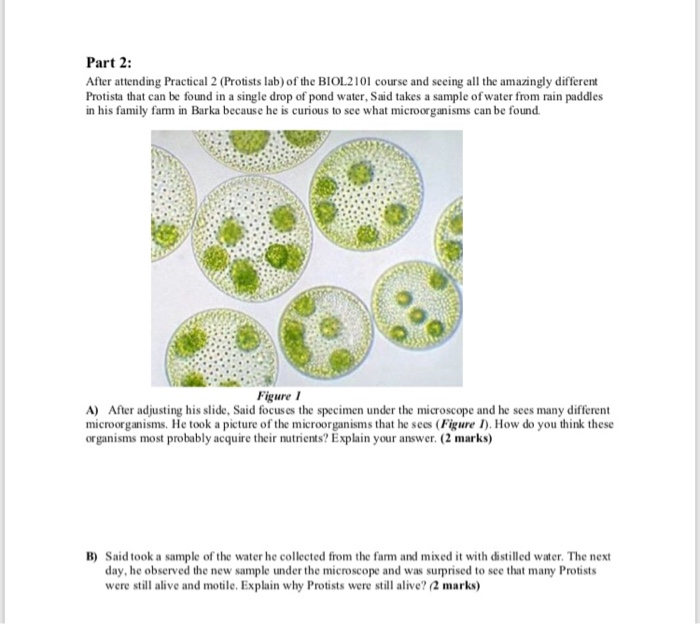 Part 2:

After attending Practical 2 (Protists lab) of the BIOL2101 course and seeing all the amazingly different Protista that can be found in a single drop of pond water, Said takes a sample of water from rain paddles in his family farm in Barka because he is curious to see what microorganisms can be found.

Figure 1

A) After adjusting his slide, Said focuses the specimen under the microscope and he sees many different microorganisms. He took a picture of the microorganisms that he sees (Figure 1). How do you think these organisms most probably acquire their nutrients? Explain your answer. (2 marks)

B) Said took a sample of the water he collected from the farm and mixed it with distilled water. The next day, he observed the new sample under the microscope and was surprised to see that many Protists were still alive and motile. Explain why Protists were still alive? (2 marks)