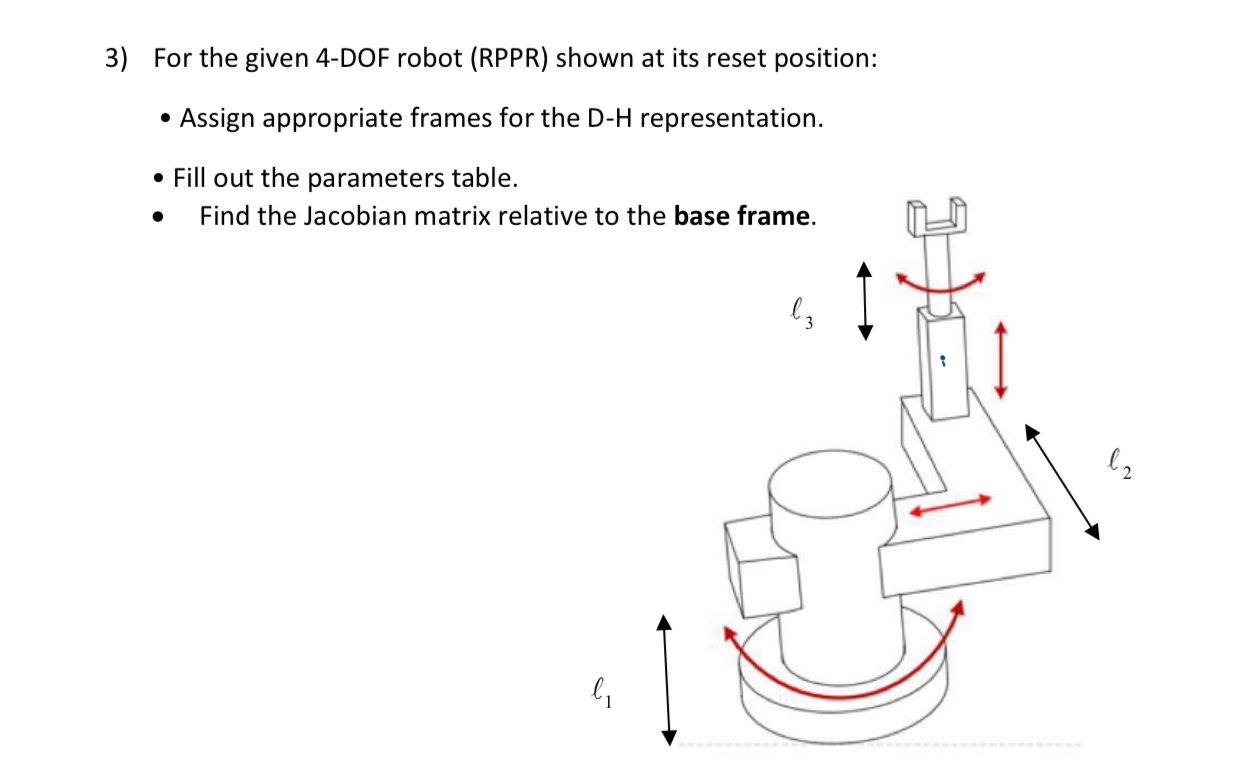 3) For the given 4-DOF robot (RPPR) shown at its reset position:

• Assign appropriate frames for the D-H representation.

• Fill out the parameters table.

• Find the Jacobian matrix relative to the **base frame**.

$\ell_3$

$\ell_2$

$\ell_1$