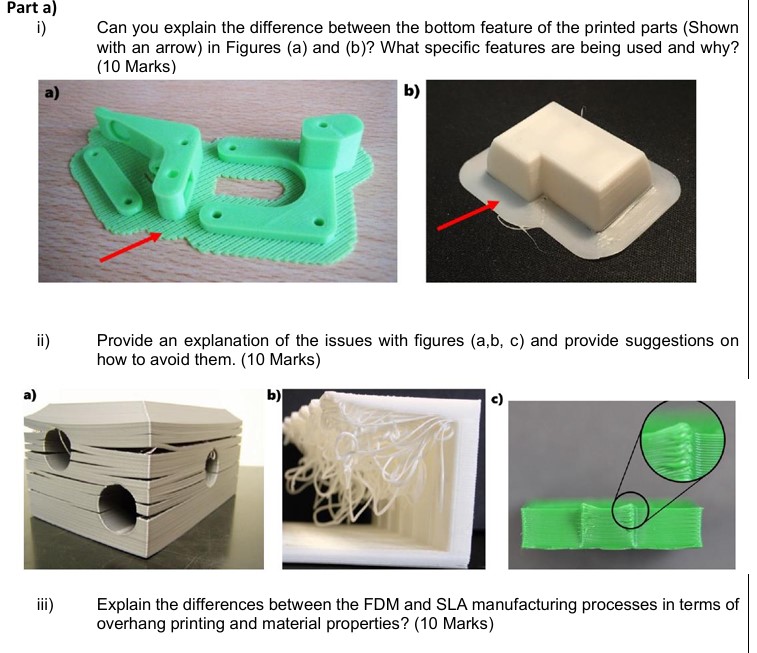 Part a)

i) Can you explain the difference between the bottom feature of the printed parts (Shown with an arrow) in Figures (a) and (b)? What specific features are being used and why? (10 Marks)

a)

b)

ii) Provide an explanation of the issues with figures (a,b, c) and provide suggestions on how to avoid them. (10 Marks)

a)

b)

c)

iii) Explain the differences between the FDM and SLA manufacturing processes in terms of overhang printing and material properties? (10 Marks)