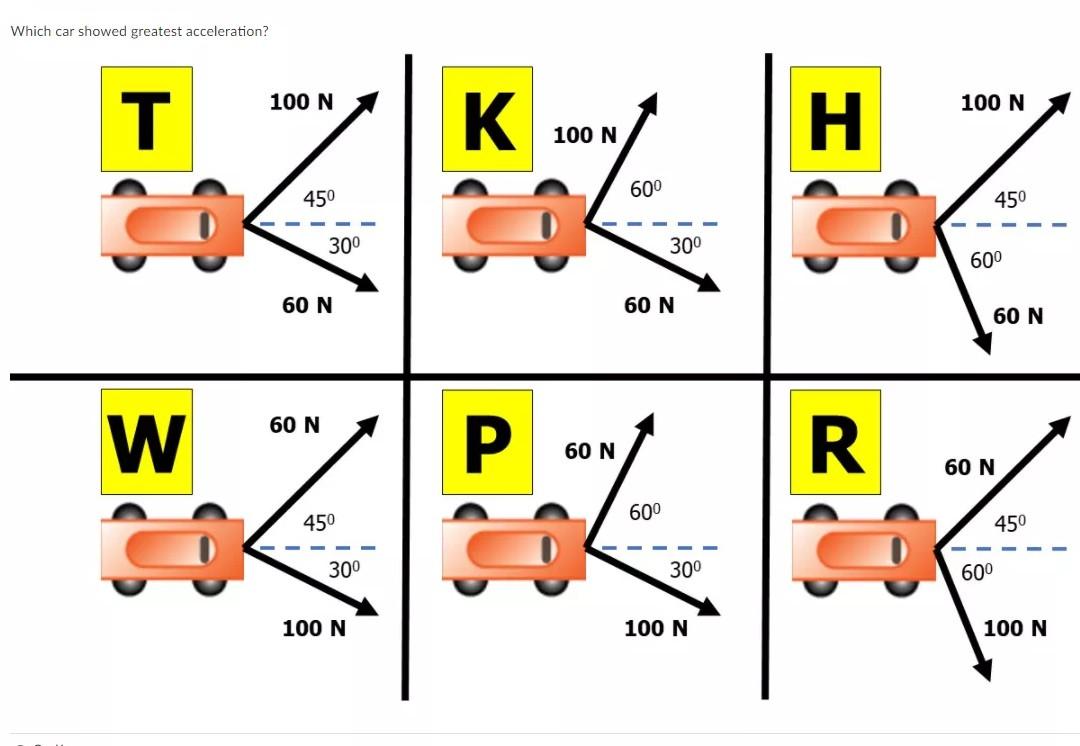 Which car showed greatest acceleration?

T
100 N
$45^0$
$30^0$
60 N

K
100 N
$60^0$
$30^0$
60 N

H
100 N
$45^0$
$60^0$
60 N

W
60 N
$45^0$
$30^0$
100 N

P
60 N
$60^0$
$30^0$
100 N

R
60 N
$45^0$
$60^0$
100 N