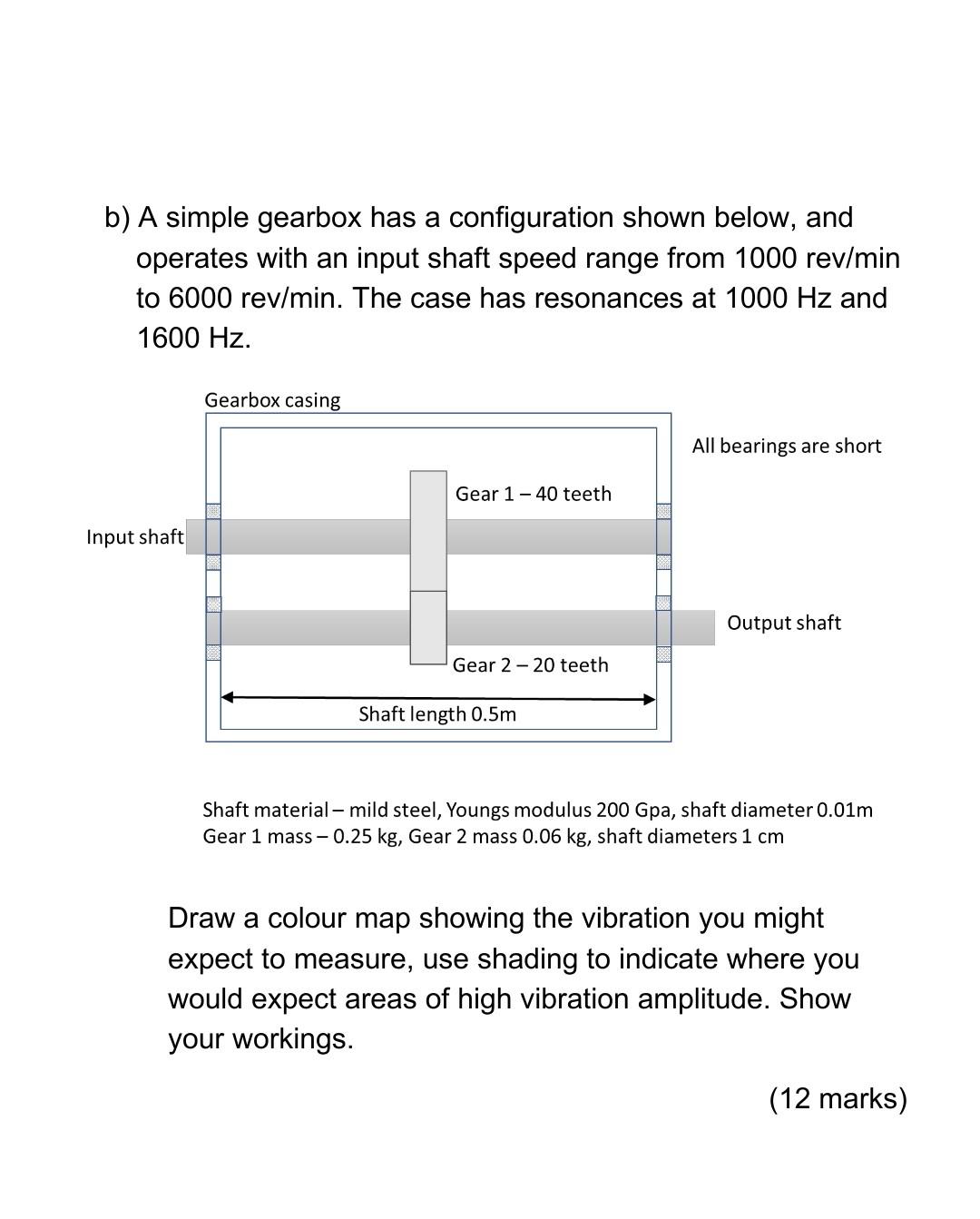 b) A simple gearbox has a configuration shown below, and operates with an input shaft speed range from 1000 rev/min to 6000 rev/min. The case has resonances at 1000 Hz and 1600 Hz.

Gearbox casing

All bearings are short

Gear 1 – 40 teeth

Input shaft

Output shaft

Gear 2 – 20 teeth

Shaft length 0.5m

Shaft material – mild steel, Youngs modulus 200 Gpa, shaft diameter 0.01m
Gear 1 mass – 0.25 kg, Gear 2 mass 0.06 kg, shaft diameters 1 cm

Draw a colour map showing the vibration you might expect to measure, use shading to indicate where you would expect areas of high vibration amplitude. Show your workings.

(12 marks)