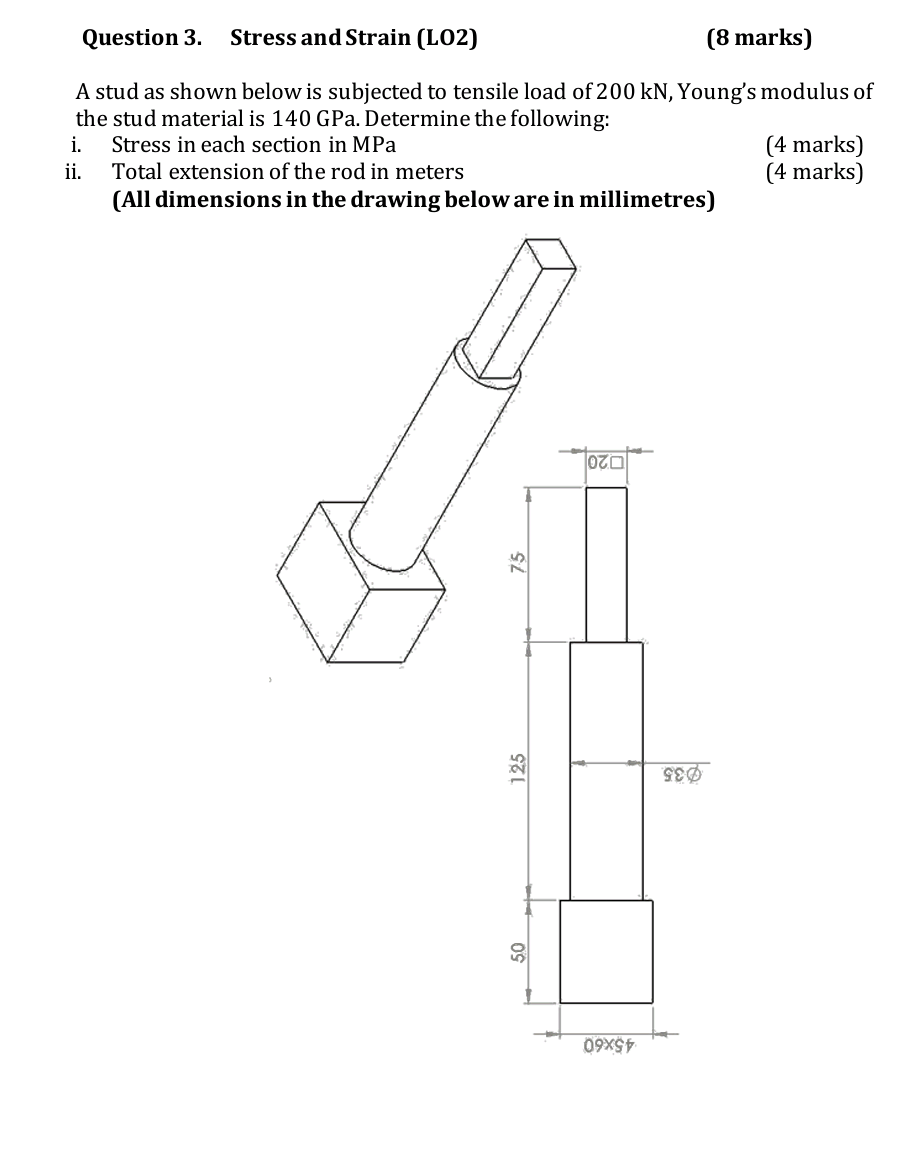 Question 3. Stress and Strain (LO2) (8 marks)

A stud as shown below is subjected to tensile load of 200 kN, Young's modulus of the stud material is 140 GPa. Determine the following:
i. Stress in each section in MPa (4 marks)
ii. Total extension of the rod in meters (4 marks)
(All dimensions in the drawing below are in millimetres)

□20
75
125
Ø35
50
45x60