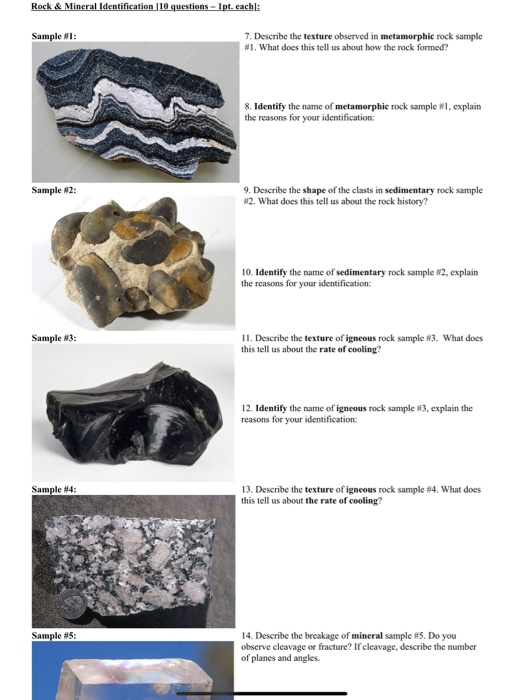 Rock & Mineral Identification [10 questions – 1pt. each]:

Sample #1:

7. Describe the texture observed in metamorphic rock sample #1. What does this tell us about how the rock formed?

8. Identify the name of metamorphic rock sample #1, explain the reasons for your identification:

Sample #2:

9. Describe the shape of the clasts in sedimentary rock sample #2. What does this tell us about the rock history?

10. Identify the name of sedimentary rock sample #2, explain the reasons for your identification:

Sample #3:

11. Describe the texture of igneous rock sample #3. What does this tell us about the rate of cooling?

12. Identify the name of igneous rock sample #3, explain the reasons for your identification:

Sample #4:

13. Describe the texture of igneous rock sample #4. What does this tell us about the rate of cooling?

Sample #5:

14. Describe the breakage of mineral sample #5. Do you observe cleavage or fracture? If cleavage, describe the number of planes and angles.