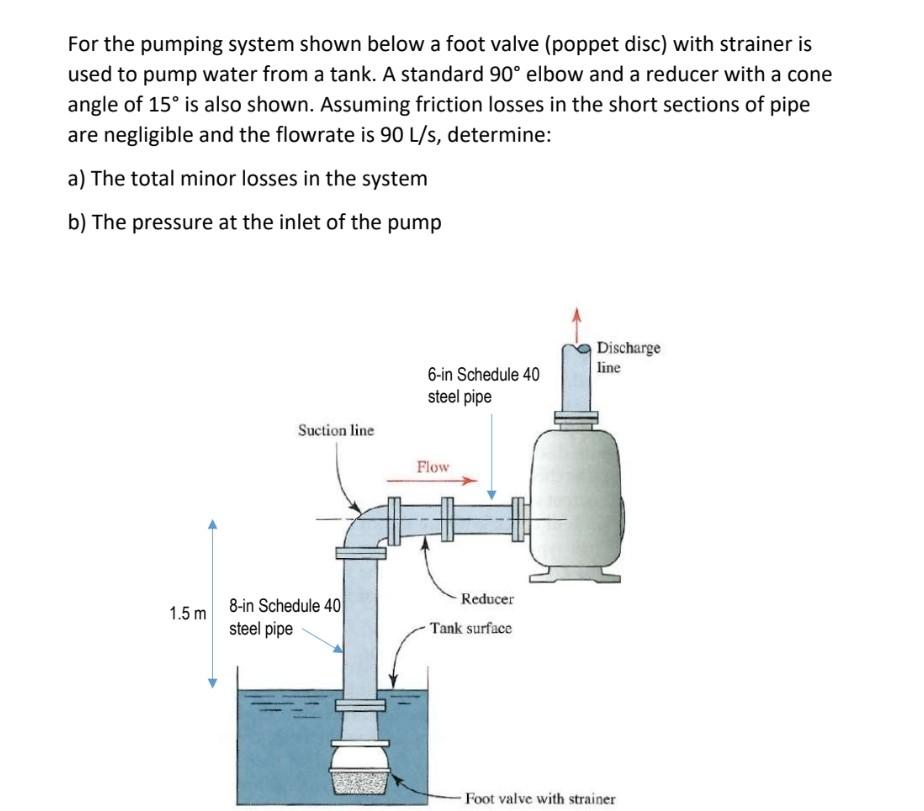 For the pumping system shown below a foot valve (poppet disc) with strainer is used to pump water from a tank. A standard 90° elbow and a reducer with a cone angle of 15° is also shown. Assuming friction losses in the short sections of pipe are negligible and the flowrate is 90 L/s, determine:

a) The total minor losses in the system

b) The pressure at the inlet of the pump

Discharge line

6-in Schedule 40 steel pipe

Suction line

Flow

1.5 m

8-in Schedule 40 steel pipe

Reducer

Tank surface

Foot valve with strainer