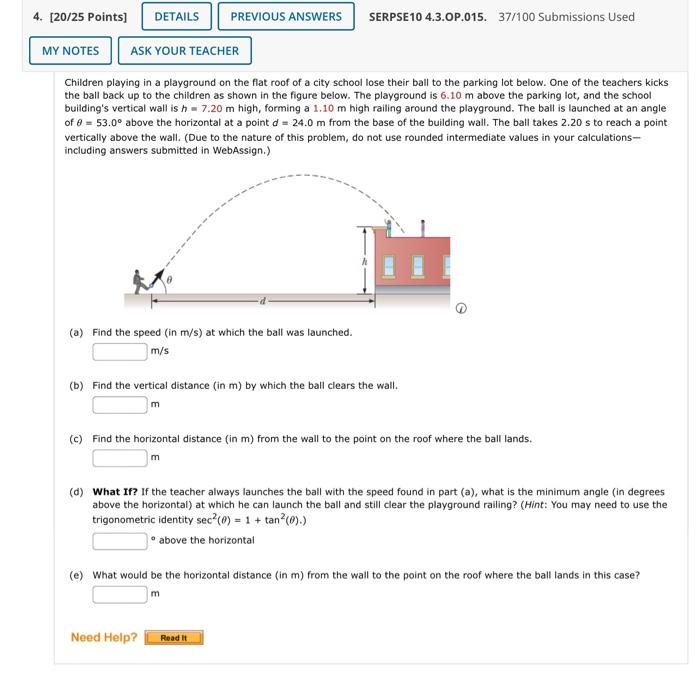 4. [20/25 Points] DETAILS PREVIOUS ANSWERS SERPSE10 4.3.OP.015. 37/100 Submissions Used

MY NOTES ASK YOUR TEACHER

Children playing in a playground on the flat roof of a city school lose their ball to the parking lot below. One of the teachers kicks the ball back up to the children as shown in the figure below. The playground is 6.10 m above the parking lot, and the school building's vertical wall is $h = 7.20$ m high, forming a 1.10 m high railing around the playground. The ball is launched at an angle of $\theta = 53.0°$ above the horizontal at a point $d = 24.0$ m from the base of the building wall. The ball takes 2.20 s to reach a point vertically above the wall. (Due to the nature of this problem, do not use rounded intermediate values in your calculations—including answers submitted in WebAssign.)

$\theta$ $h$ $d$

(a) Find the speed (in m/s) at which the ball was launched.
m/s

(b) Find the vertical distance (in m) by which the ball clears the wall.
m

(c) Find the horizontal distance (in m) from the wall to the point on the roof where the ball lands.
m

(d) What If? If the teacher always launches the ball with the speed found in part (a), what is the minimum angle (in degrees above the horizontal) at which he can launch the ball and still clear the playground railing? (Hint: You may need to use the trigonometric identity $\sec^2(\theta) = 1 + \tan^2(\theta)$.)
° above the horizontal

(e) What would be the horizontal distance (in m) from the wall to the point on the roof where the ball lands in this case?
m

Need Help? Read It