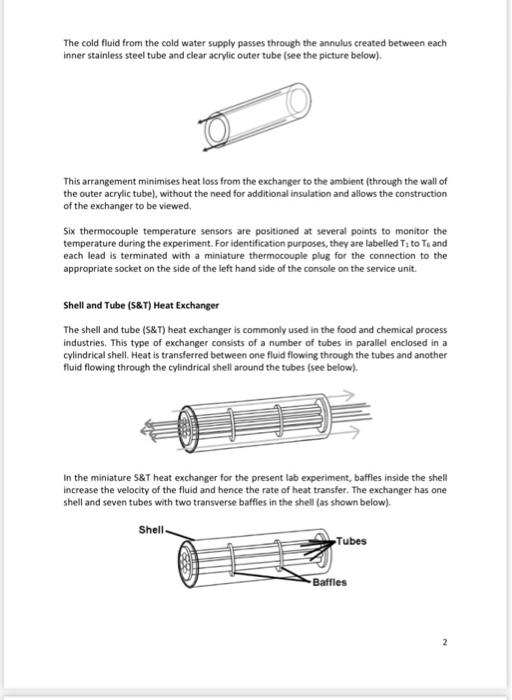 The cold fluid from the cold water supply passes through the annulus created between each inner stainless steel tube and clear acrylic outer tube (see the picture below).

This arrangement minimises heat loss from the exchanger to the ambient (through the wall of the outer acrylic tube), without the need for additional insulation and allows the construction of the exchanger to be viewed.

Six thermocouple temperature sensors are positioned at several points to monitor the temperature during the experiment. For identification purposes, they are labelled $T_1$ to $T_6$ and each lead is terminated with a miniature thermocouple plug for the connection to the appropriate socket on the side of the left hand side of the console on the service unit.

Shell and Tube (S&T) Heat Exchanger

The shell and tube (S&T) heat exchanger is commonly used in the food and chemical process industries. This type of exchanger consists of a number of tubes in parallel enclosed in a cylindrical shell. Heat is transferred between one fluid flowing through the tubes and another fluid flowing through the cylindrical shell around the tubes (see below).

In the miniature S&T heat exchanger for the present lab experiment, baffles inside the shell increase the velocity of the fluid and hence the rate of heat transfer. The exchanger has one shell and seven tubes with two transverse baffles in the shell (as shown below).

Shell
Tubes
Baffles

2