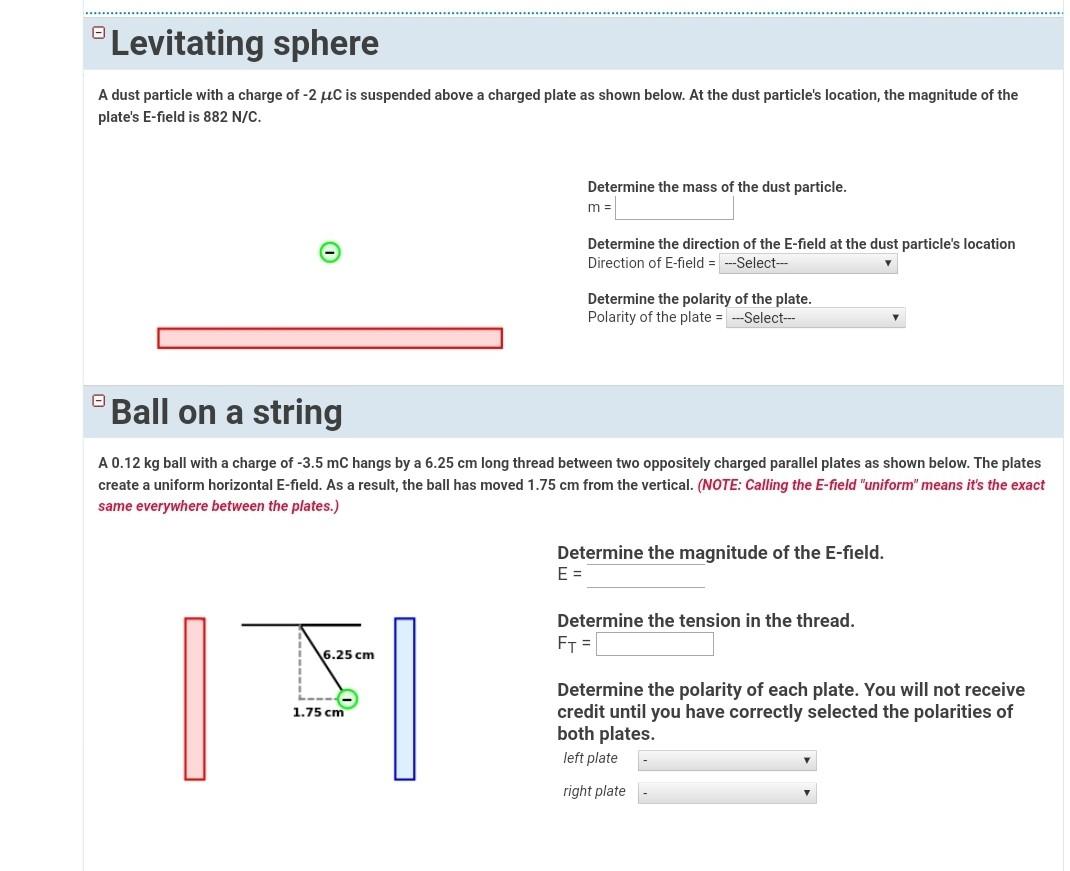 Levitating sphere

A dust particle with a charge of -2 $\mu$C is suspended above a charged plate as shown below. At the dust particle's location, the magnitude of the plate's E-field is 882 N/C.

Determine the mass of the dust particle.
m =

Determine the direction of the E-field at the dust particle's location
Direction of E-field = ---Select---

Determine the polarity of the plate.
Polarity of the plate = ---Select---

Ball on a string

A 0.12 kg ball with a charge of -3.5 mC hangs by a 6.25 cm long thread between two oppositely charged parallel plates as shown below. The plates create a uniform horizontal E-field. As a result, the ball has moved 1.75 cm from the vertical. (NOTE: Calling the E-field "uniform" means it's the exact same everywhere between the plates.)

6.25 cm
1.75 cm

Determine the magnitude of the E-field.
E =

Determine the tension in the thread.
$F_T$ =

Determine the polarity of each plate. You will not receive credit until you have correctly selected the polarities of both plates.
left plate -
right plate -