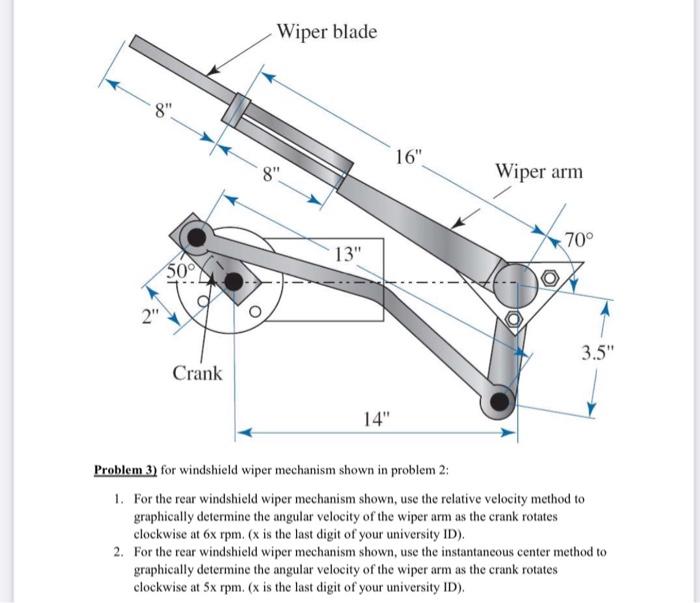 Wiper blade

8"

8"

16"

Wiper arm

70°

13"

50°

2"

3.5"

Crank

14"

Problem 3) for windshield wiper mechanism shown in problem 2:

1. For the rear windshield wiper mechanism shown, use the relative velocity method to graphically determine the angular velocity of the wiper arm as the crank rotates clockwise at 6x rpm. (x is the last digit of your university ID).
2. For the rear windshield wiper mechanism shown, use the instantaneous center method to graphically determine the angular velocity of the wiper arm as the crank rotates clockwise at 5x rpm. (x is the last digit of your university ID).