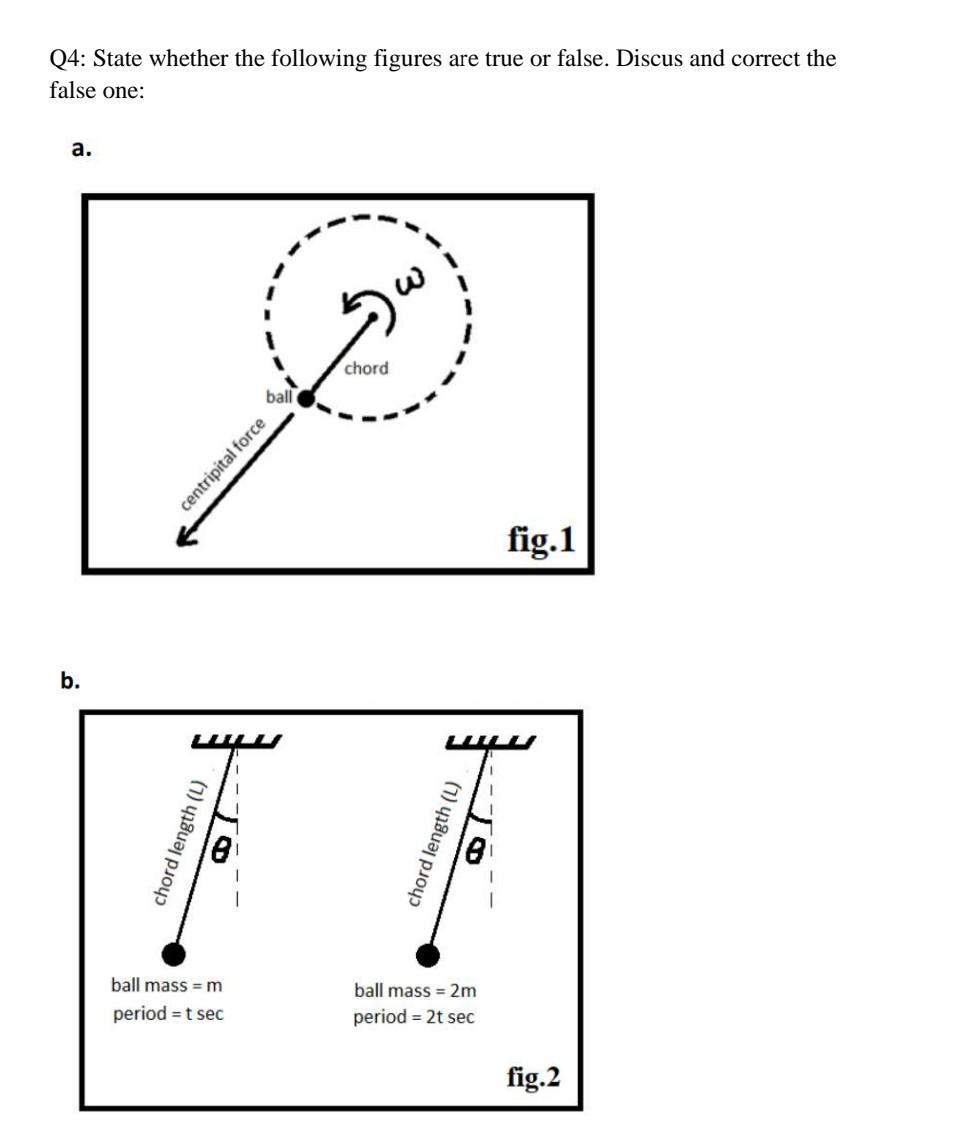 Q4: State whether the following figures are true or false. Discus and correct the false one:

a.

$\omega$

chord

ball

centripital force

fig.1

b.

chord length (L)

$\theta$

ball mass = m
period = t sec

chord length (L)

$\theta$

ball mass = 2m
period = 2t sec

fig.2