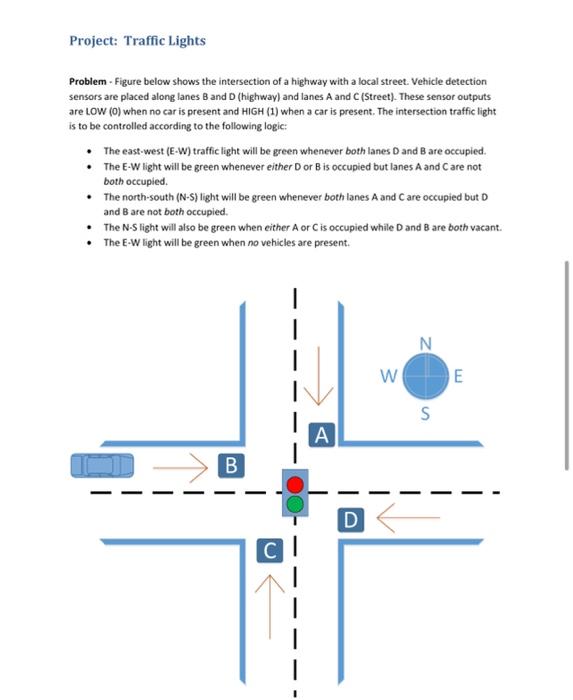 Project: Traffic Lights

Problem - Figure below shows the intersection of a highway with a local street. Vehicle detection sensors are placed along lanes B and D (highway) and lanes A and C (Street). These sensor outputs are LOW (0) when no car is present and HIGH (1) when a car is present. The intersection traffic light is to be controlled according to the following logic:

• The east-west (E-W) traffic light will be green whenever both lanes D and B are occupied.
• The E-W light will be green whenever either D or B is occupied but lanes A and C are not both occupied.
• The north-south (N-S) light will be green whenever both lanes A and C are occupied but D and B are not both occupied.
• The N-S light will also be green when either A or C is occupied while D and B are both vacant.
• The E-W light will be green when no vehicles are present.

N
W
E
S
A
B
D
C