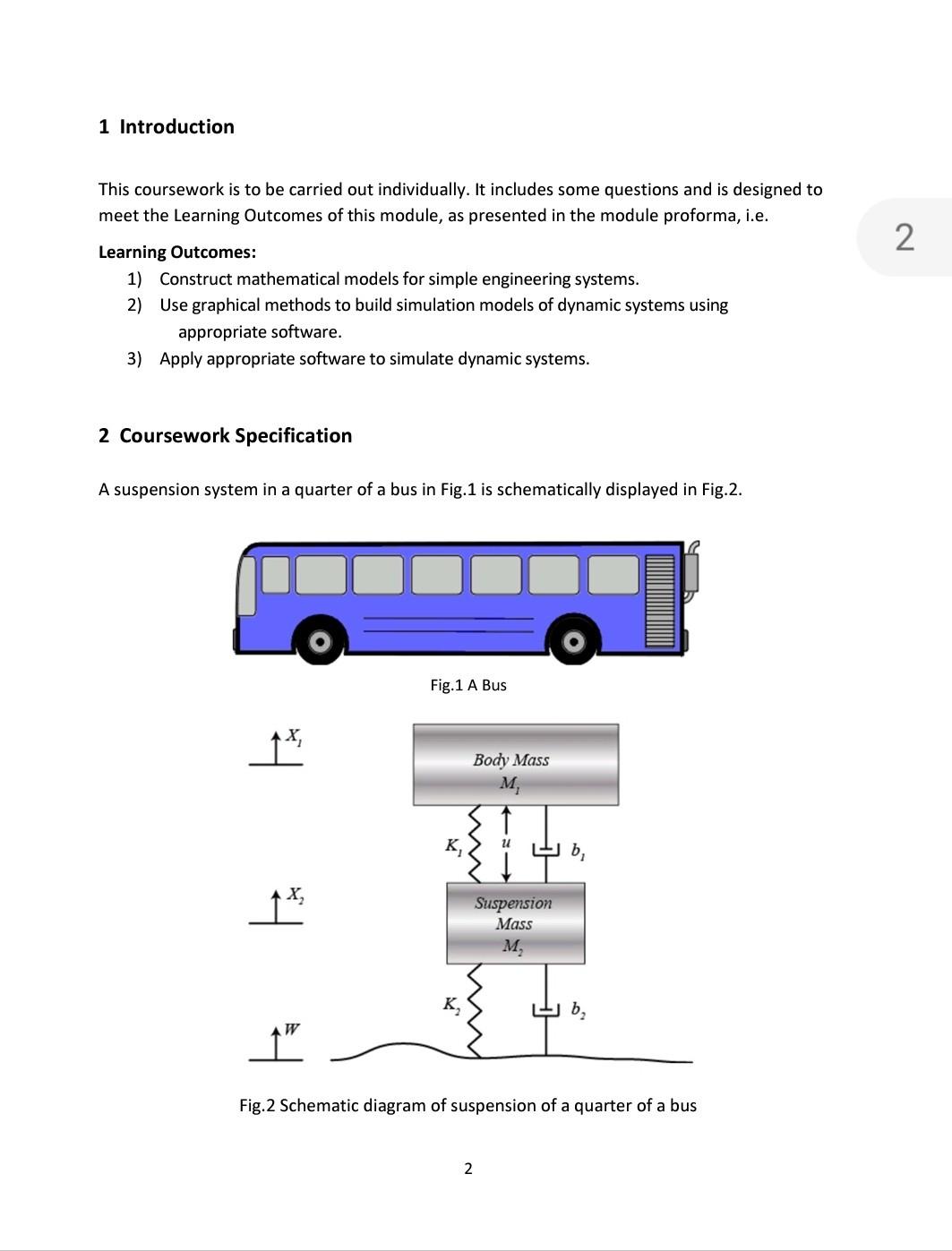 1 Introduction

This coursework is to be carried out individually. It includes some questions and is designed to meet the Learning Outcomes of this module, as presented in the module proforma, i.e.

2

Learning Outcomes:
1) Construct mathematical models for simple engineering systems.
2) Use graphical methods to build simulation models of dynamic systems using appropriate software.
3) Apply appropriate software to simulate dynamic systems.

2 Coursework Specification

A suspension system in a quarter of a bus in Fig.1 is schematically displayed in Fig.2.

Fig.1 A Bus

$X_1$

Body Mass
$M_1$

$K_1$ $u$ $b_1$

$X_2$

Suspension Mass
$M_2$

$K_2$ $b_2$

$W$

Fig.2 Schematic diagram of suspension of a quarter of a bus

2