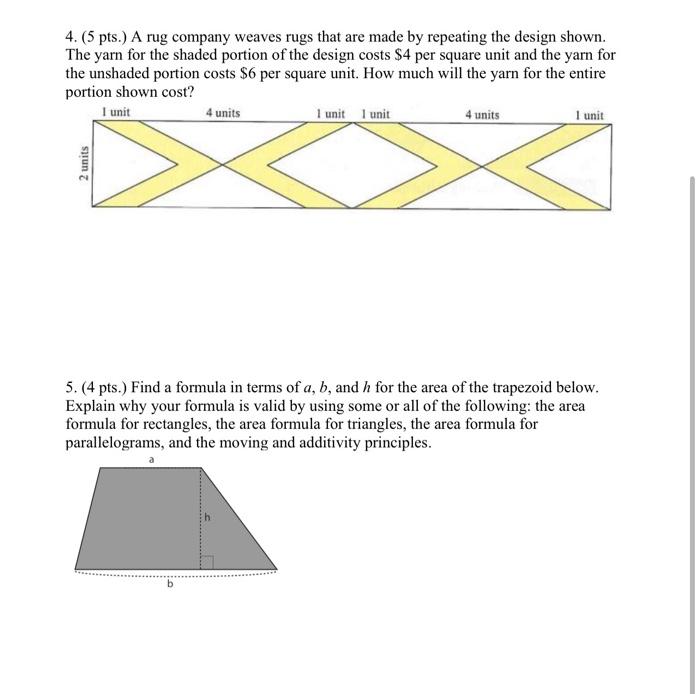 4. (5 pts.) A rug company weaves rugs that are made by repeating the design shown. The yarn for the shaded portion of the design costs \$4 per square unit and the yarn for the unshaded portion costs \$6 per square unit. How much will the yarn for the entire portion shown cost?

1 unit 4 units 1 unit 1 unit 4 units 1 unit

2 units

5. (4 pts.) Find a formula in terms of $a$, $b$, and $h$ for the area of the trapezoid below. Explain why your formula is valid by using some or all of the following: the area formula for rectangles, the area formula for triangles, the area formula for parallelograms, and the moving and additivity principles.

a

h

b