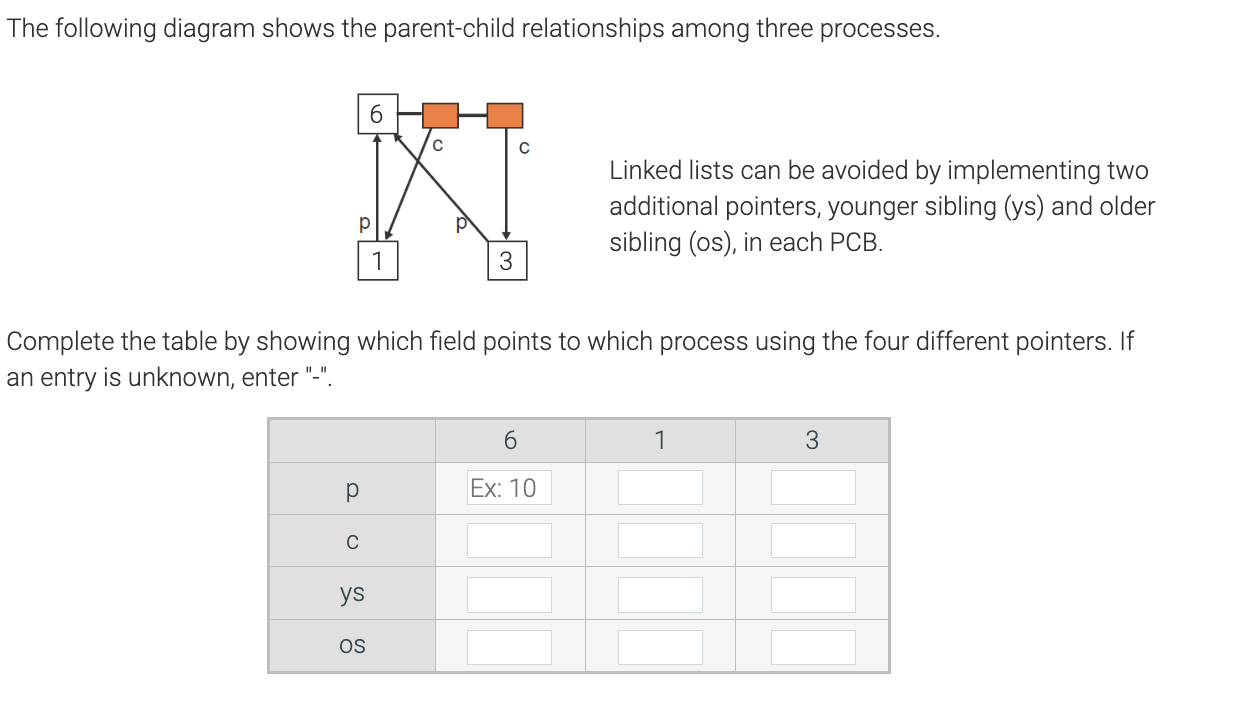 The following diagram shows the parent-child relationships among three processes.

6
c
c
p
p
1
3

Linked lists can be avoided by implementing two additional pointers, younger sibling (ys) and older sibling (os), in each PCB.

Complete the table by showing which field points to which process using the four different pointers. If an entry is unknown, enter "-".

| | 6 | 1 | 3 |
|---|---|---|---|
| p | Ex: 10 | | |
| c | | | |
| ys | | | |
| os | | | |